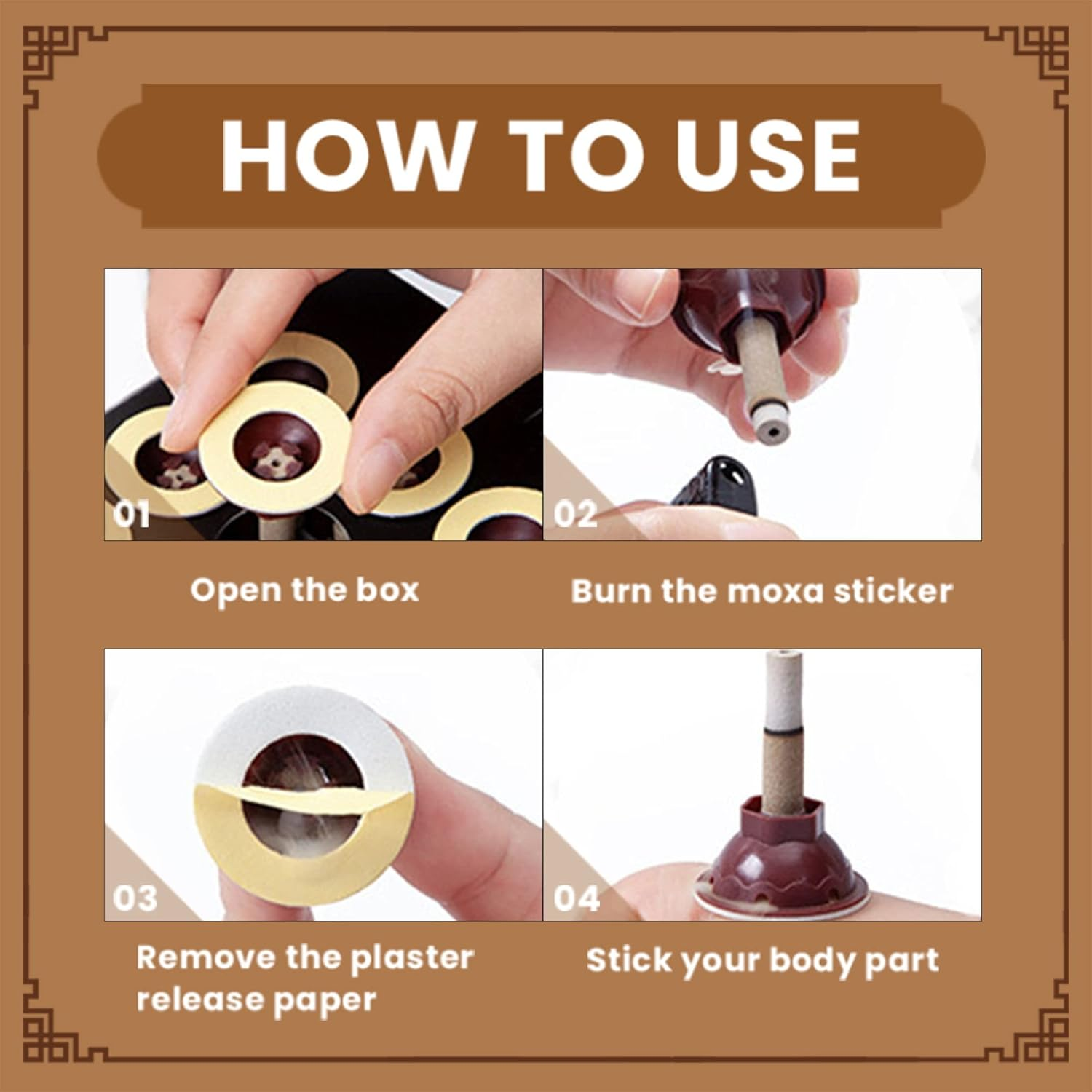 HOW TO USE

01

Open the box

02

Burn the moxa sticker

03

Remove the plaster release paper

04

Stick your body part