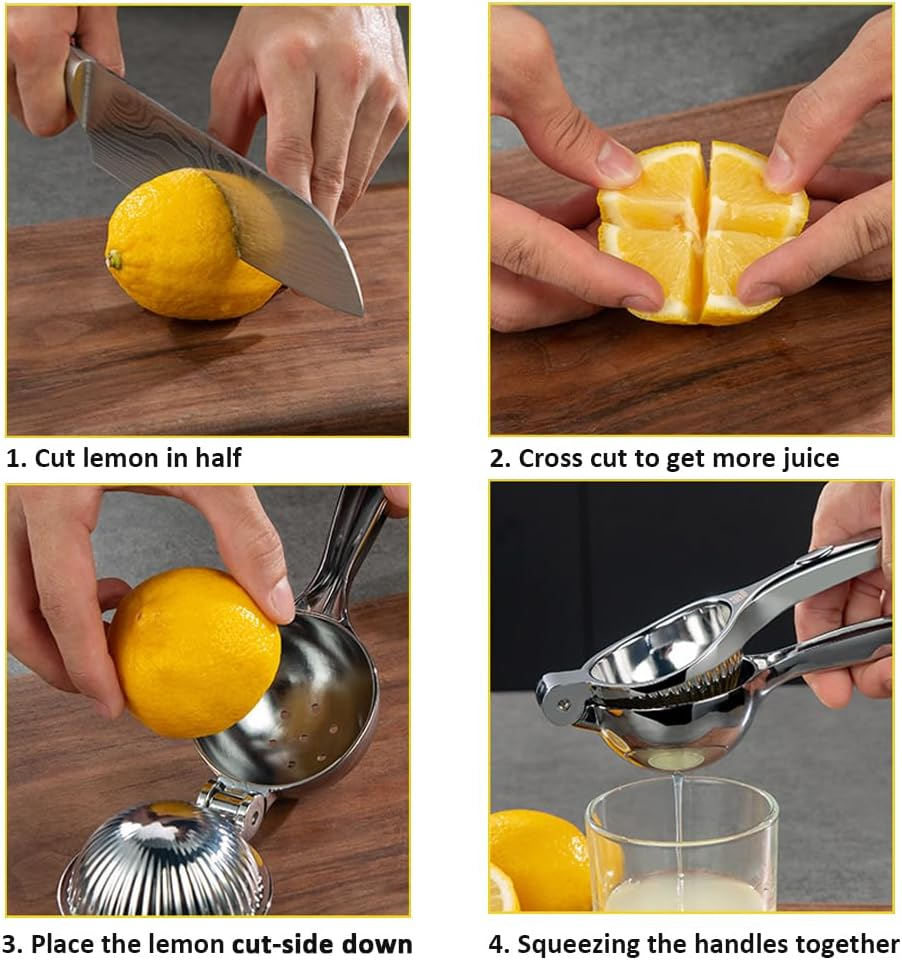 1. Cut lemon in half

2. Cross cut to get more juice

3. Place the lemon cut-side down

4. Squeezing the handles together