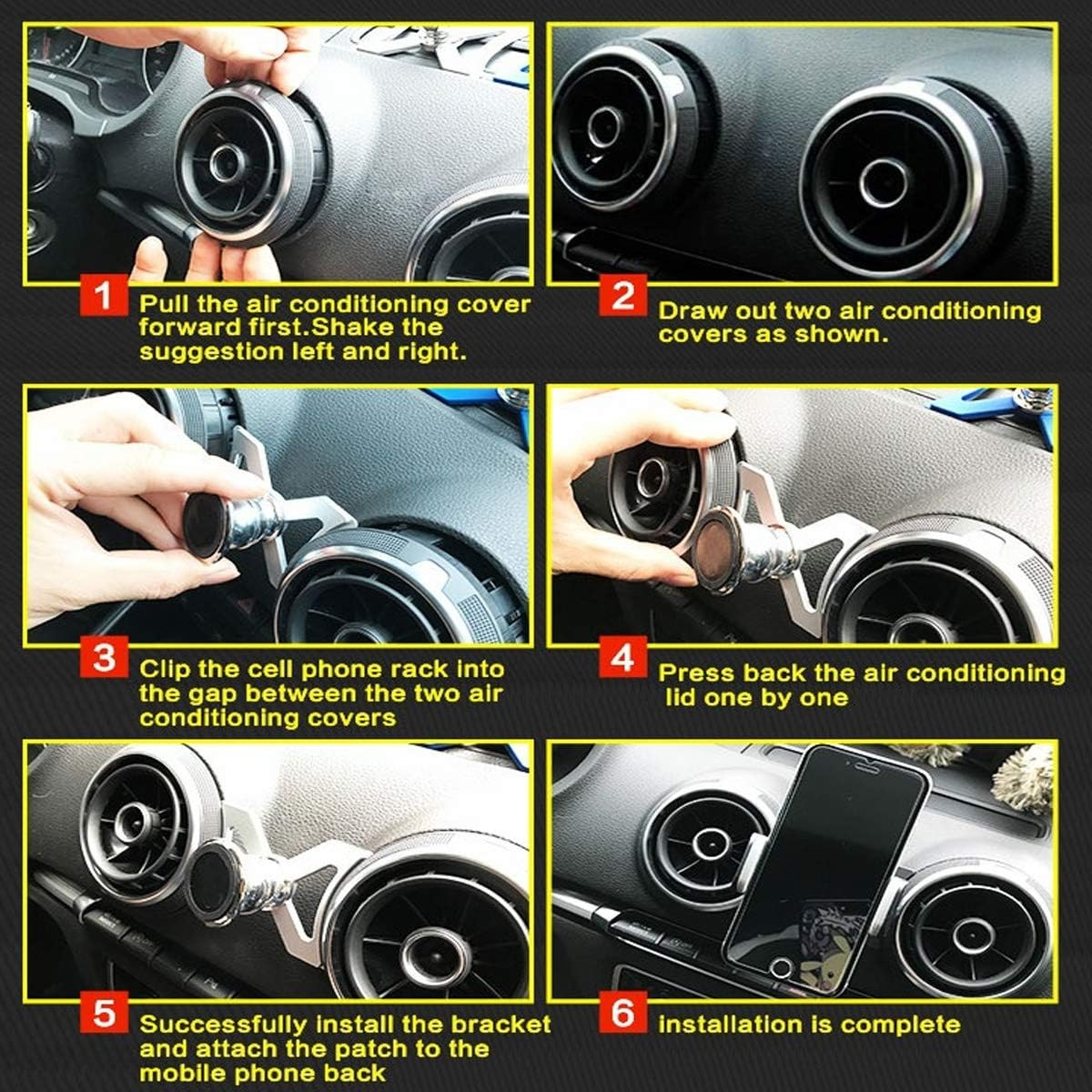 1 Pull the air conditioning cover forward first.Shake the suggestion left and right.

2 Draw out two air conditioning covers as shown.

3 Clip the cell phone rack into the gap between the two air conditioning covers

4 Press back the air conditioning lid one by one

5 Successfully install the bracket and attach the patch to the mobile phone back

6 installation is complete