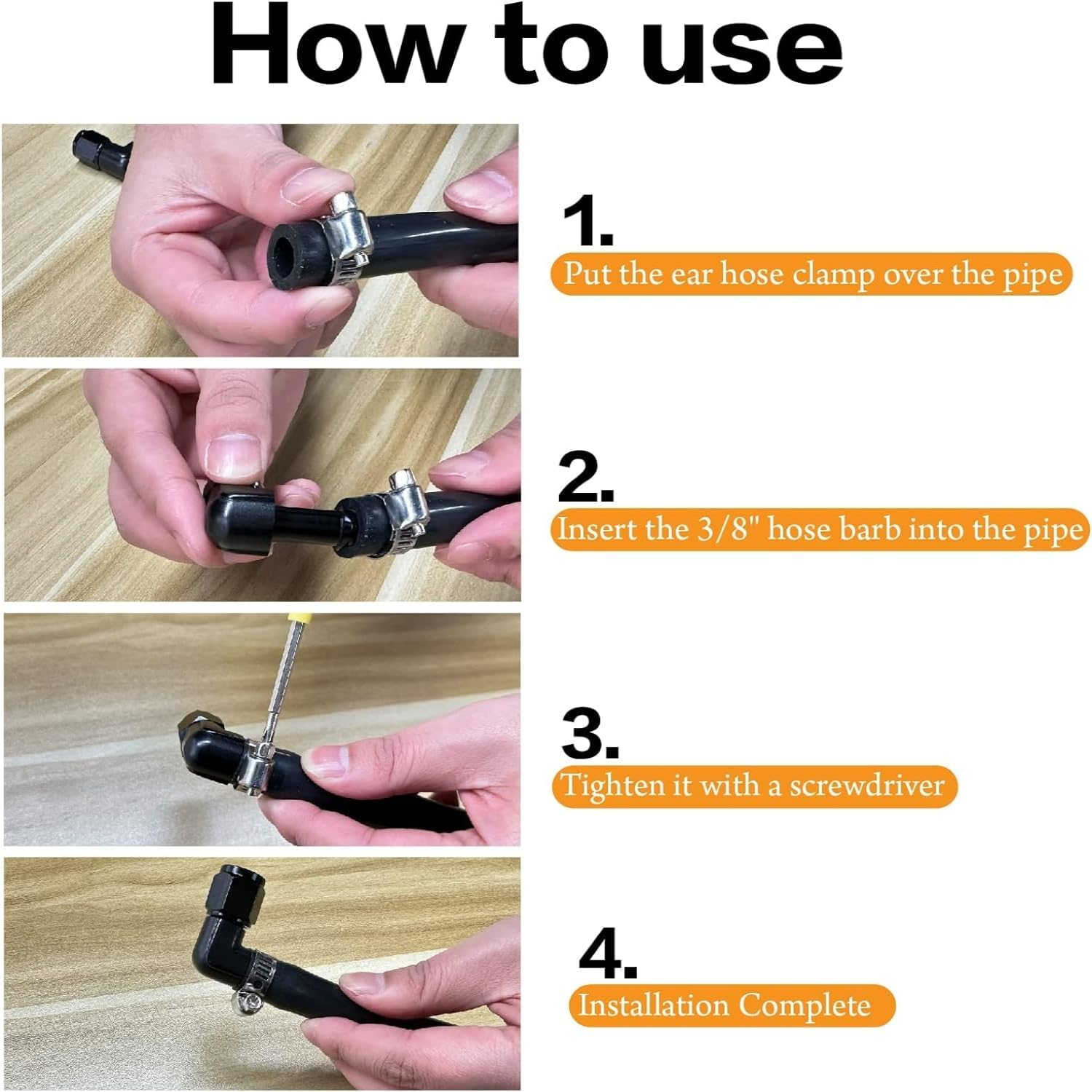 How to use

1.
Put the ear hose clamp over the pipe

2.
Insert the 3/8" hose barb into the pipe

3.
Tighten it with a screwdriver

4.
Installation Complete