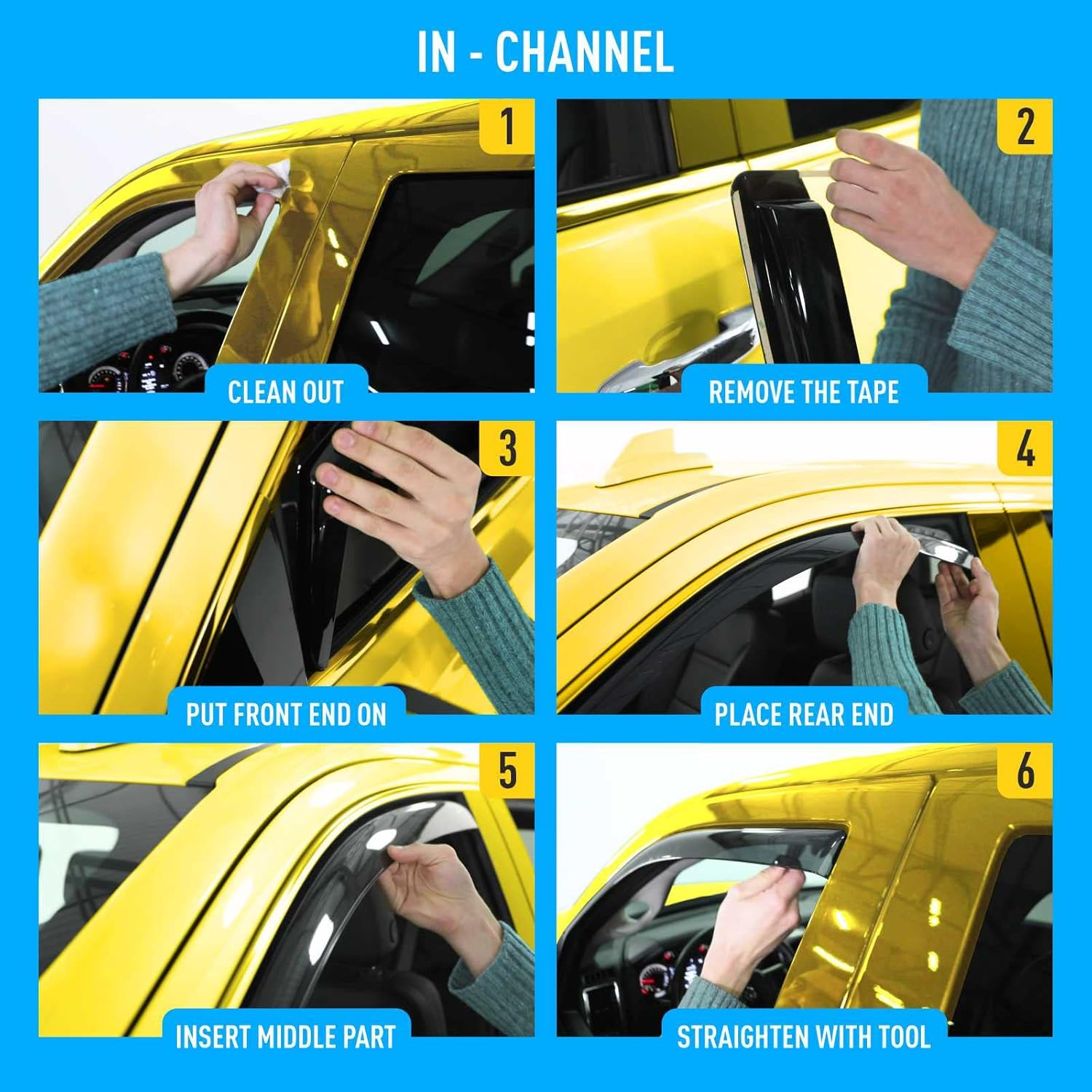 IN - CHANNEL

1
CLEAN OUT

2
REMOVE THE TAPE

3
PUT FRONT END ON

4
PLACE REAR END

5
INSERT MIDDLE PART

6
STRAIGHTEN WITH TOOL