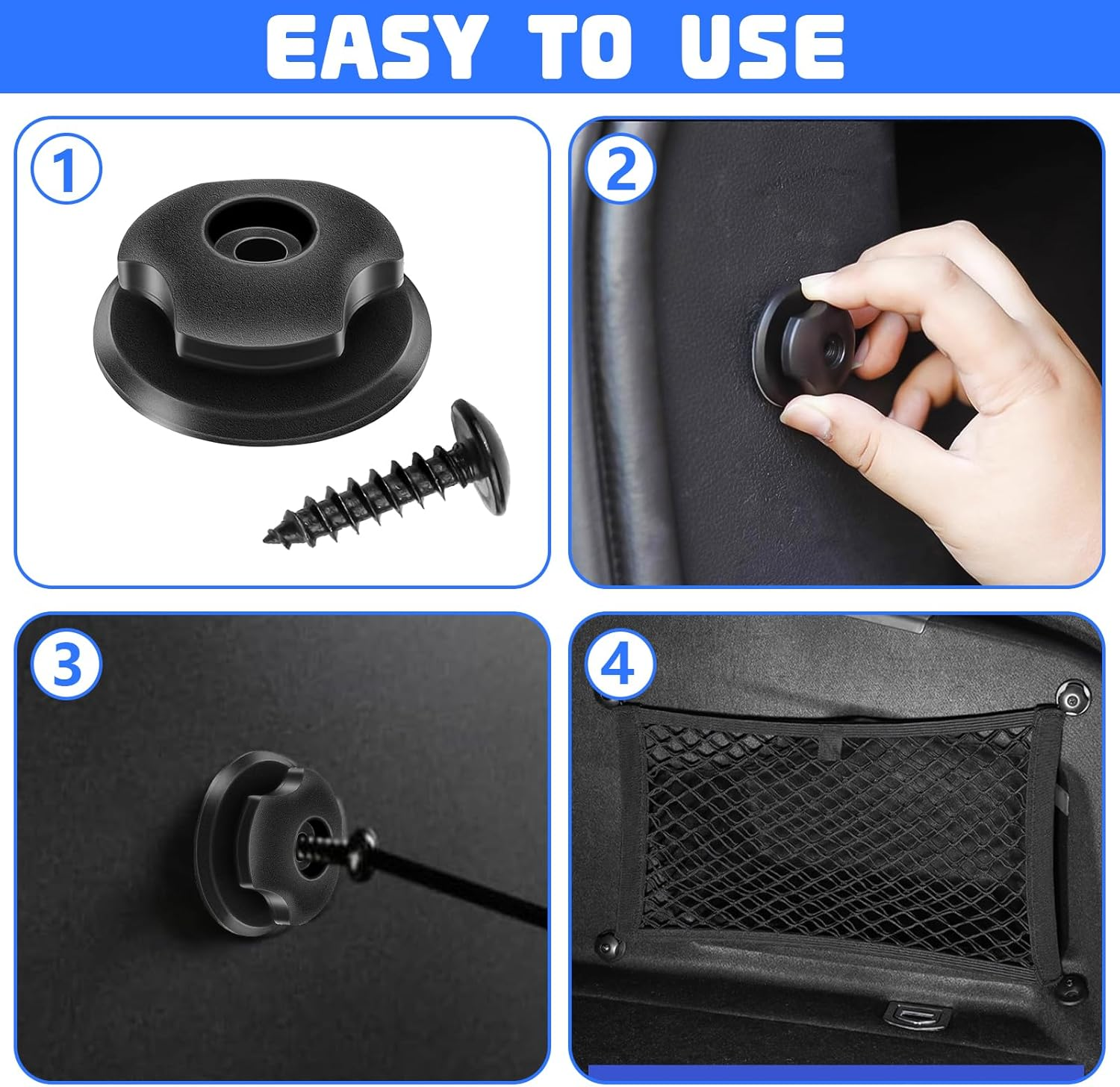 EASY TO USE

1

2

3

4