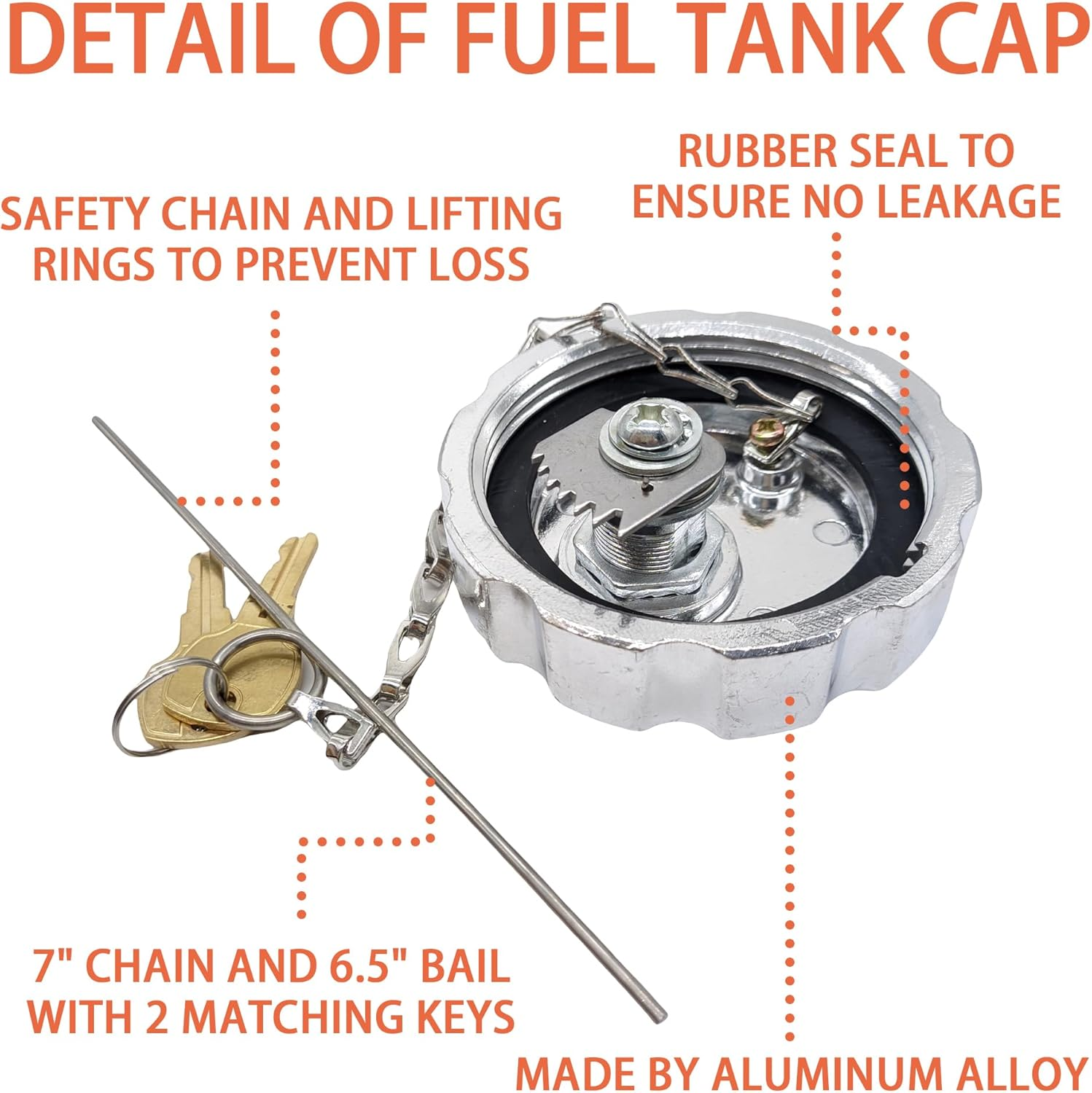 DETAIL OF FUEL TANK CAP

SAFETY CHAIN AND LIFTING RINGS TO PREVENT LOSS

RUBBER SEAL TO ENSURE NO LEAKAGE

7" CHAIN AND 6.5" BAIL WITH 2 MATCHING KEYS

MADE BY ALUMINUM ALLOY