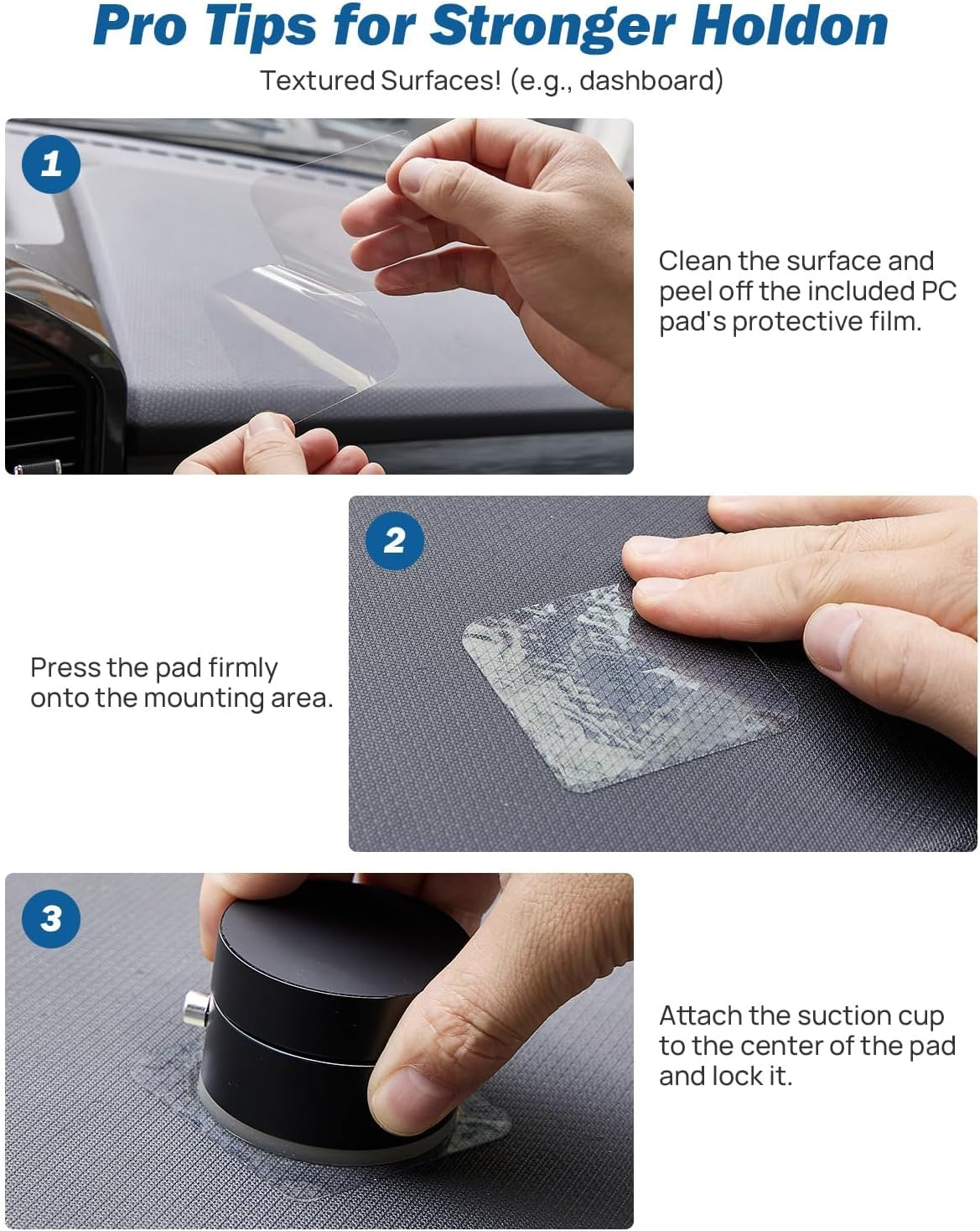 Pro Tips for Stronger Holdon

Textured Surfaces! (e.g., dashboard)

1

Clean the surface and peel off the included PC pad's protective film.

2

Press the pad firmly onto the mounting area.

3

Attach the suction cup to the center of the pad and lock it.