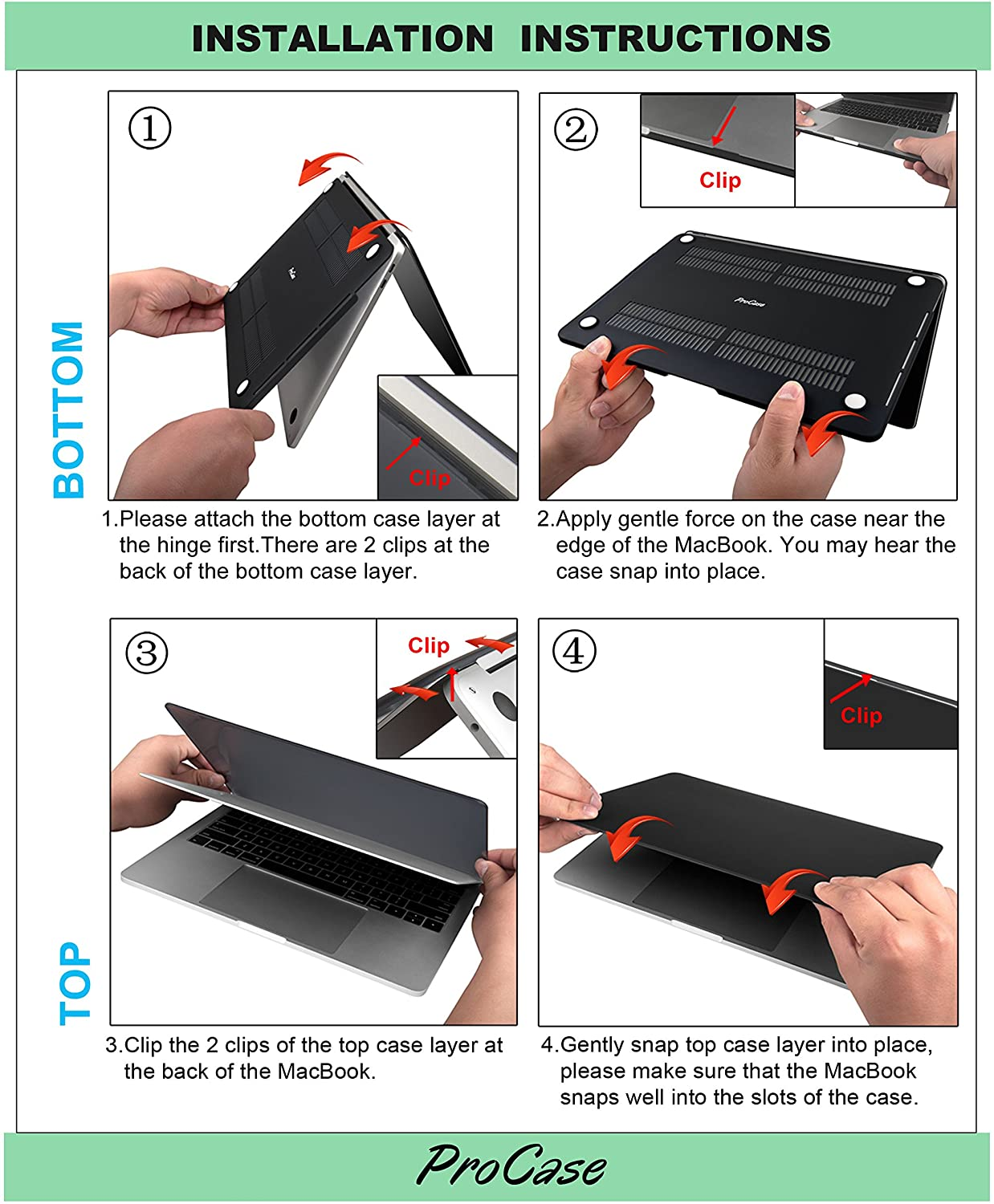 INSTALLATION INSTRUCTIONS

BOTTOM

①

Clip

1.Please attach the bottom case layer at the hinge first.There are 2 clips at the back of the bottom case layer.

②

Clip

ProCase

2.Apply gentle force on the case near the edge of the MacBook. You may hear the case snap into place.

TOP

③

Clip

3.Clip the 2 clips of the top case layer at the back of the MacBook.

④

Clip

4.Gently snap top case layer into place, please make sure that the MacBook snaps well into the slots of the case.

ProCase