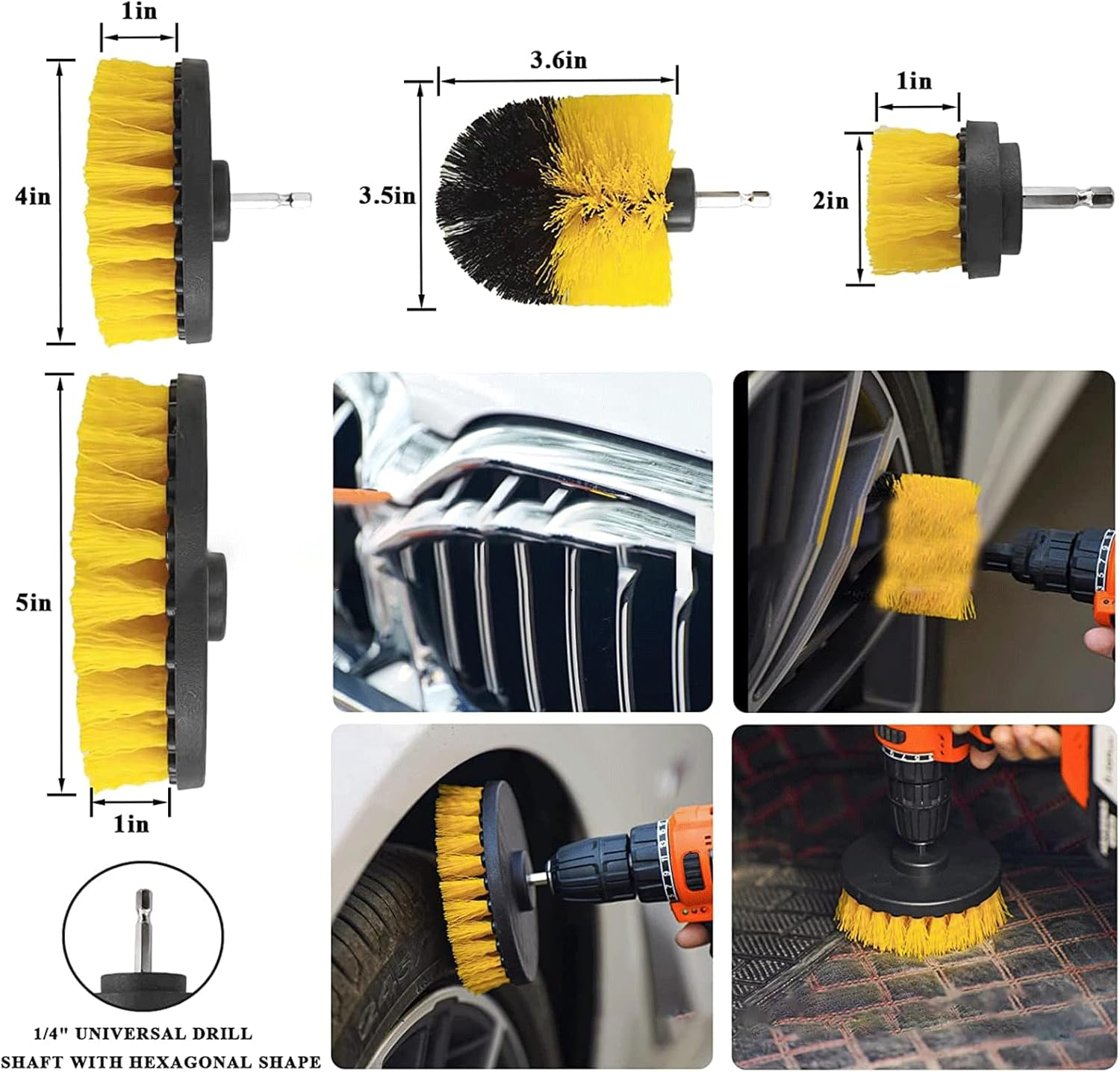 1in

4in

3.6in

3.5in

1in

2in

5in

1in

1/4" UNIVERSAL DRILL SHAFT WITH HEXAGONAL SHAPE