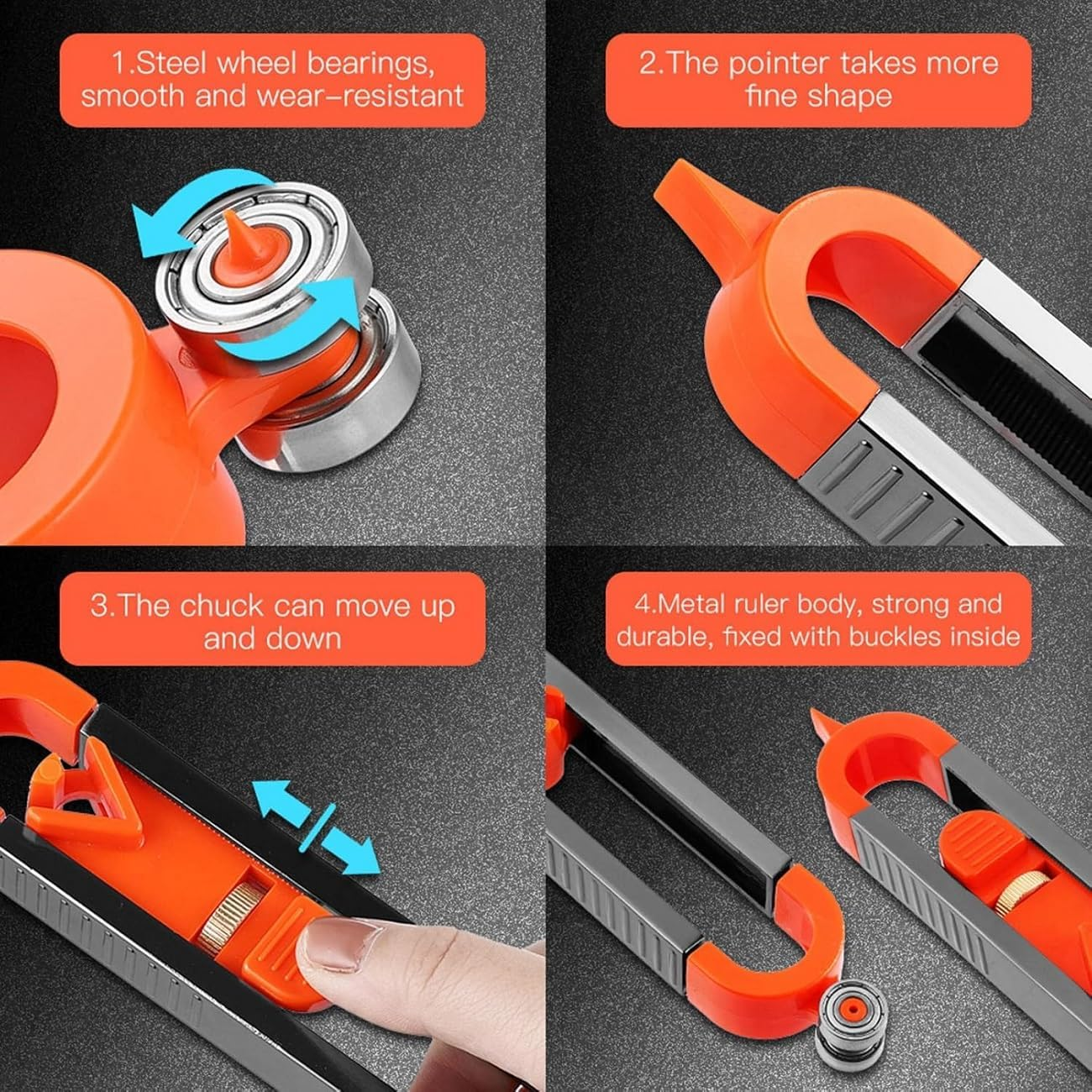 1.Steel wheel bearings, smooth and wear-resistant

2.The pointer takes more fine shape

3.The chuck can move up and down

4.Metal ruler body, strong and durable, fixed with buckles inside