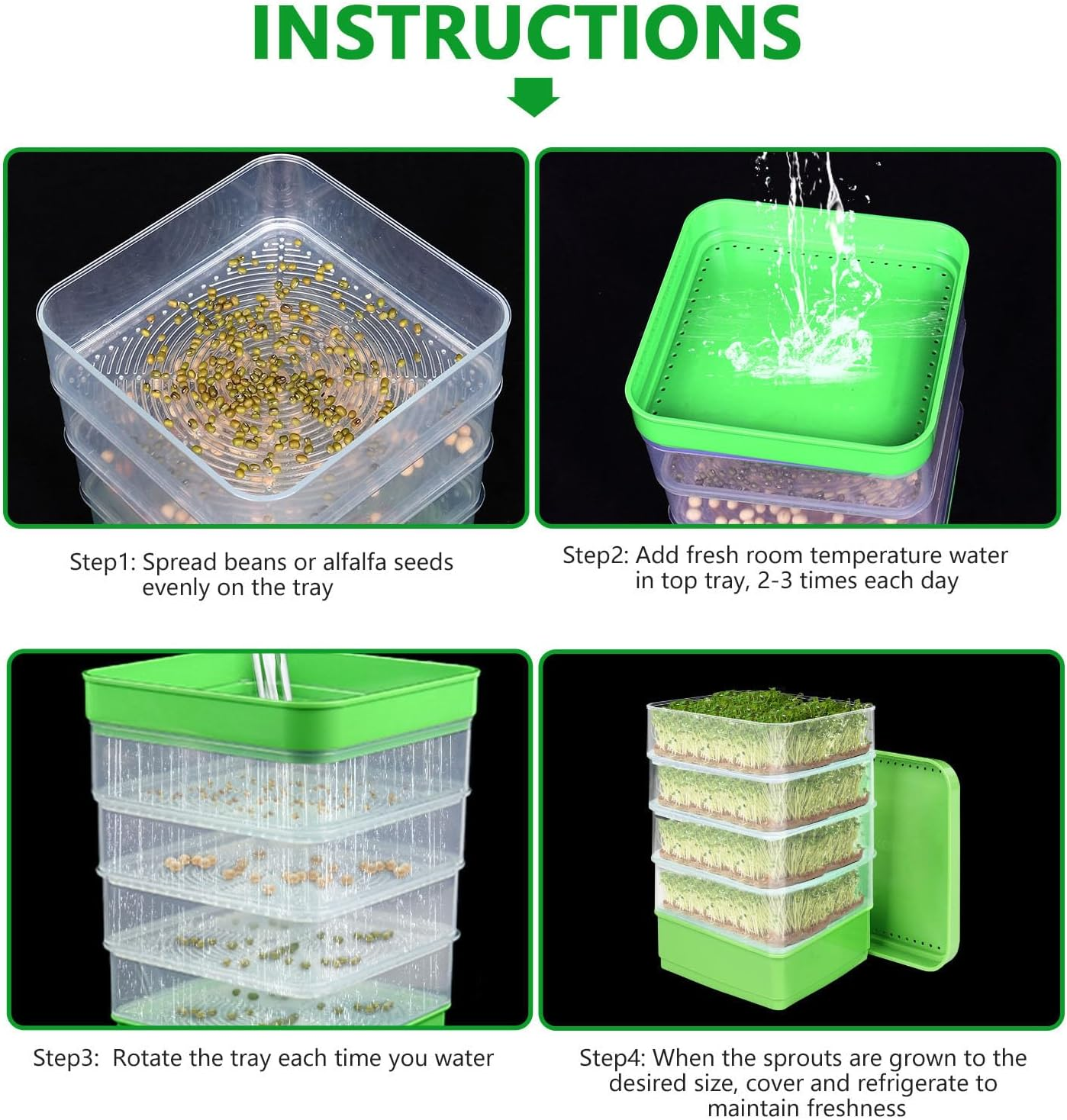 INSTRUCTIONS

Step1: Spread beans or alfalfa seeds evenly on the tray

Step2: Add fresh room temperature water in top tray, 2-3 times each day

Step3: Rotate the tray each time you water

Step4: When the sprouts are grown to the desired size, cover and refrigerate to maintain freshness