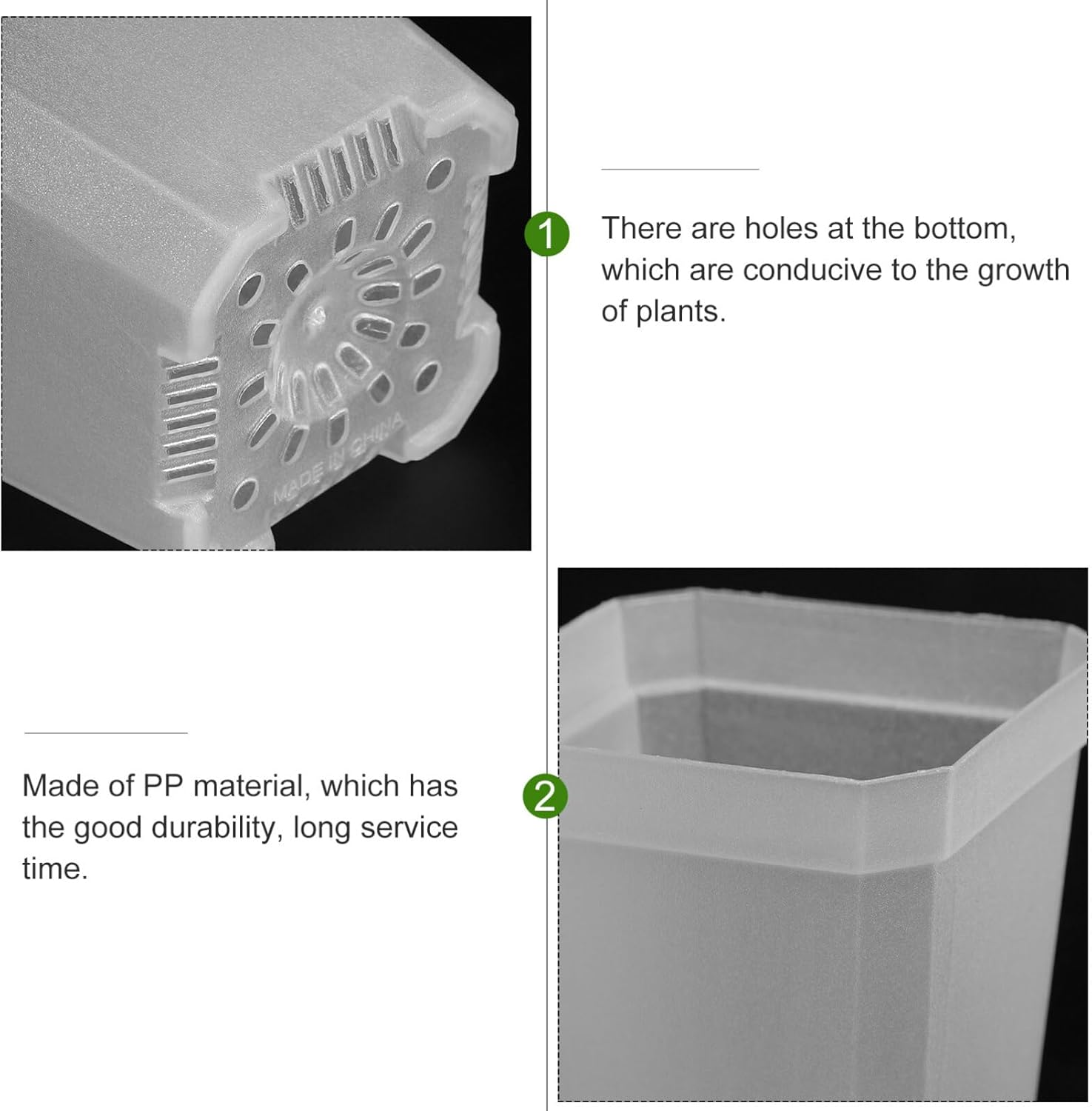 MADE IN CHINA

1

There are holes at the bottom, which are conducive to the growth of plants.

Made of PP material, which has the good durability, long service time.

2