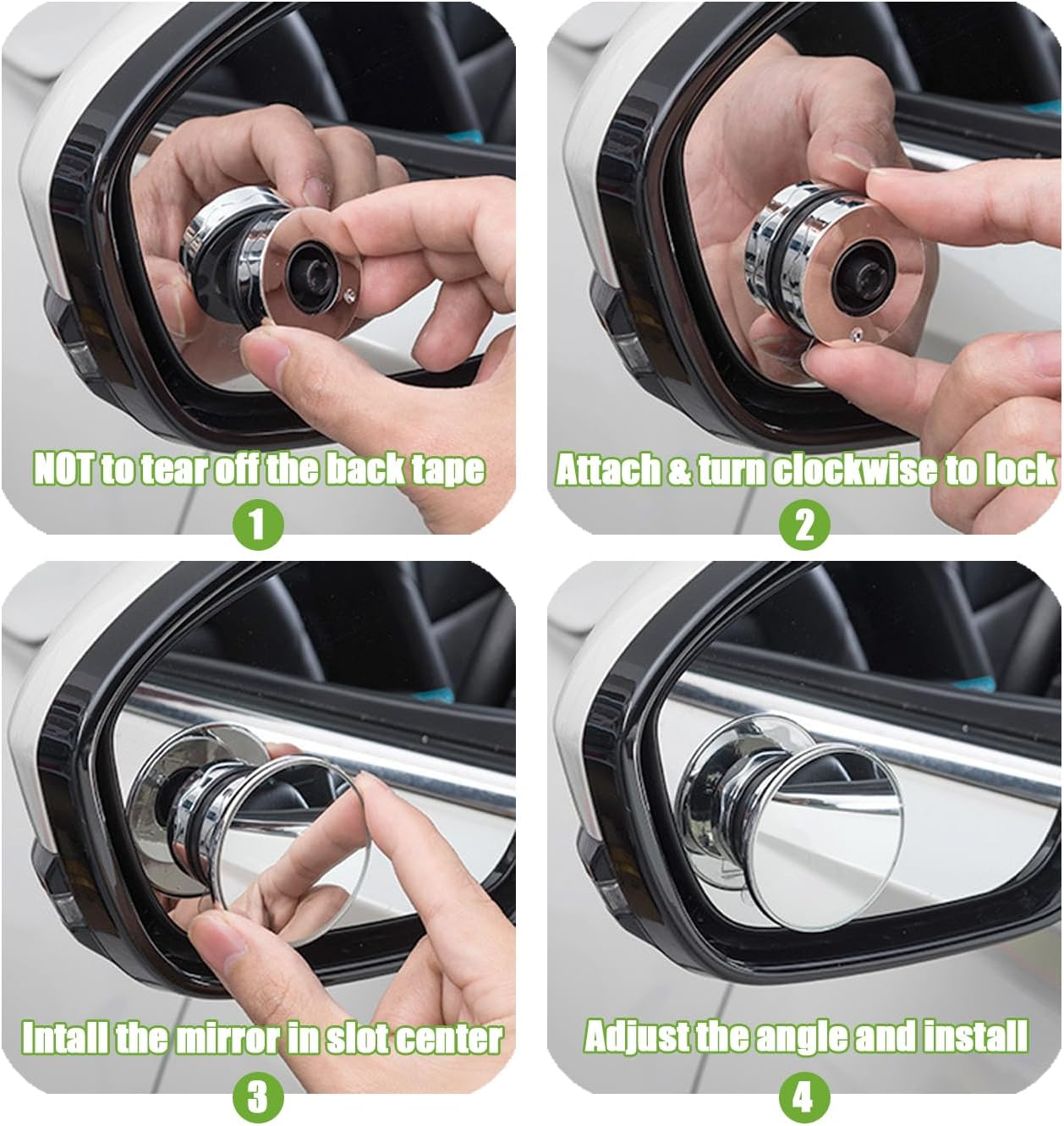 NOT to tear off the back tape
1

Attach & turn clockwise to lock
2

Intall the mirror in slot center
3

Adjust the angle and install
4