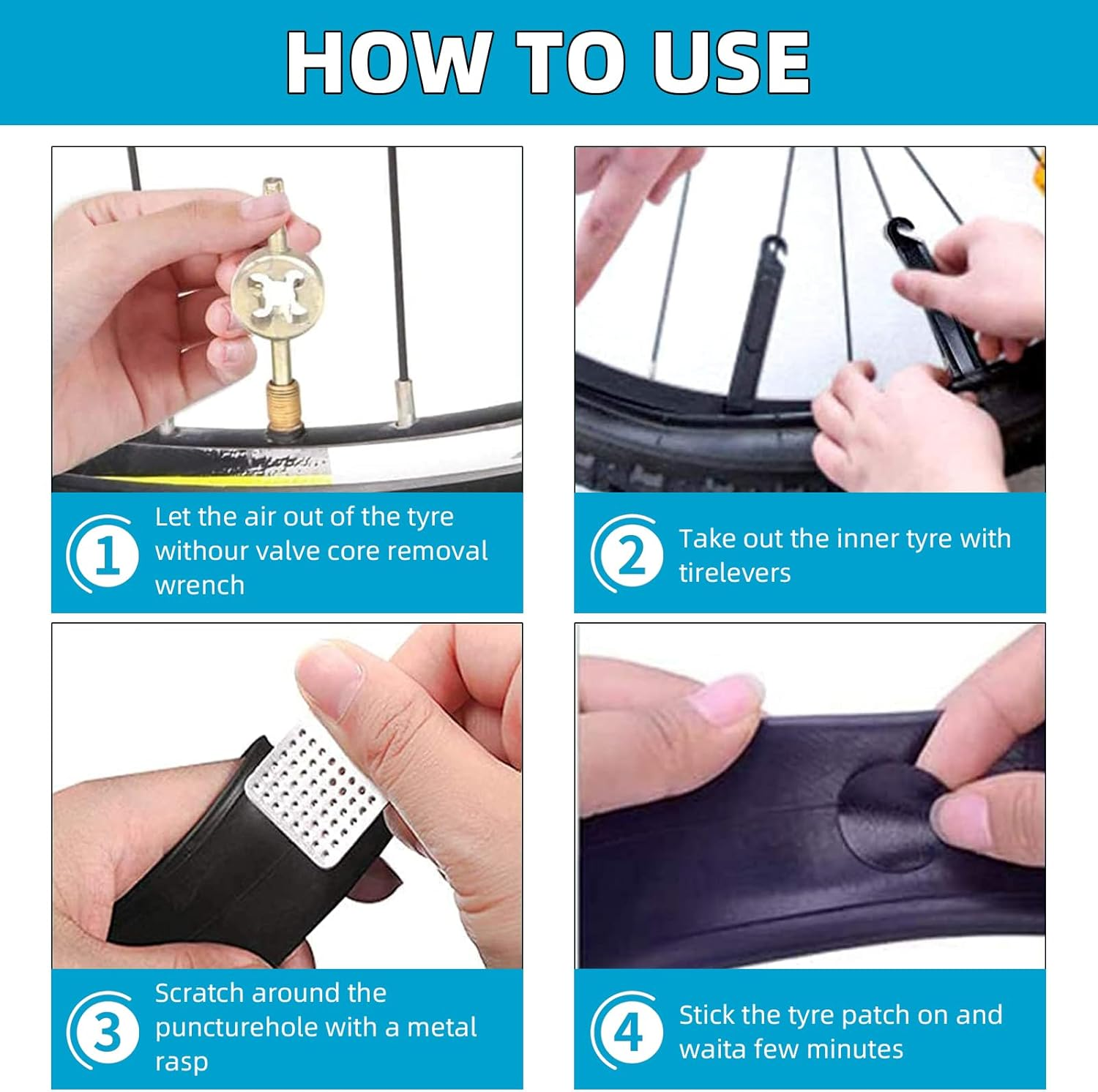 HOW TO USE

1 Let the air out of the tyre withour valve core removal wrench

2 Take out the inner tyre with tirelevers

3 Scratch around the puncturehole with a metal rasp

4 Stick the tyre patch on and waita few minutes