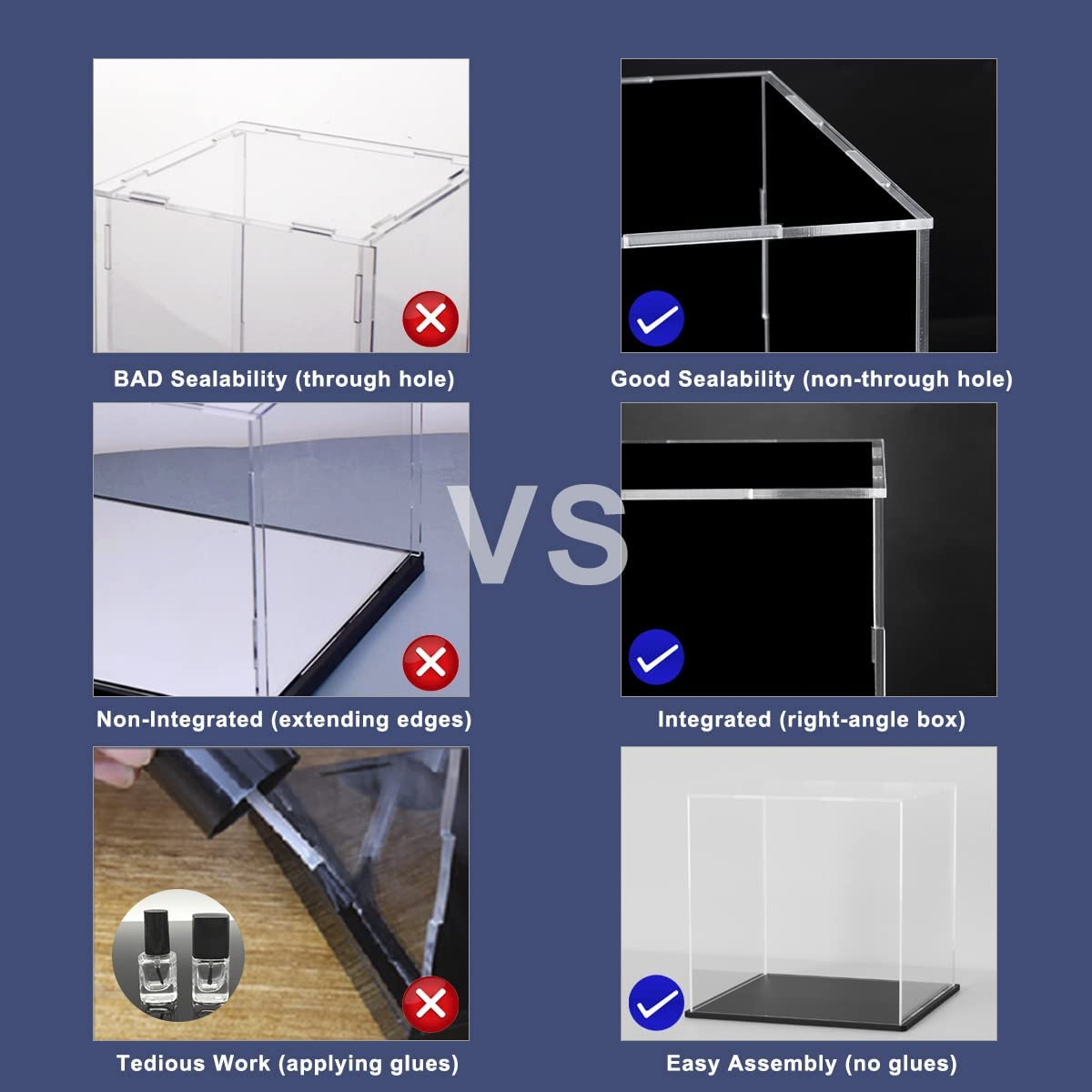 BAD Sealability (through hole)

Non-Integrated (extending edges)

Tedious Work (applying glues)

VS

Good Sealability (non-through hole)

Integrated (right-angle box)

Easy Assembly (no glues)