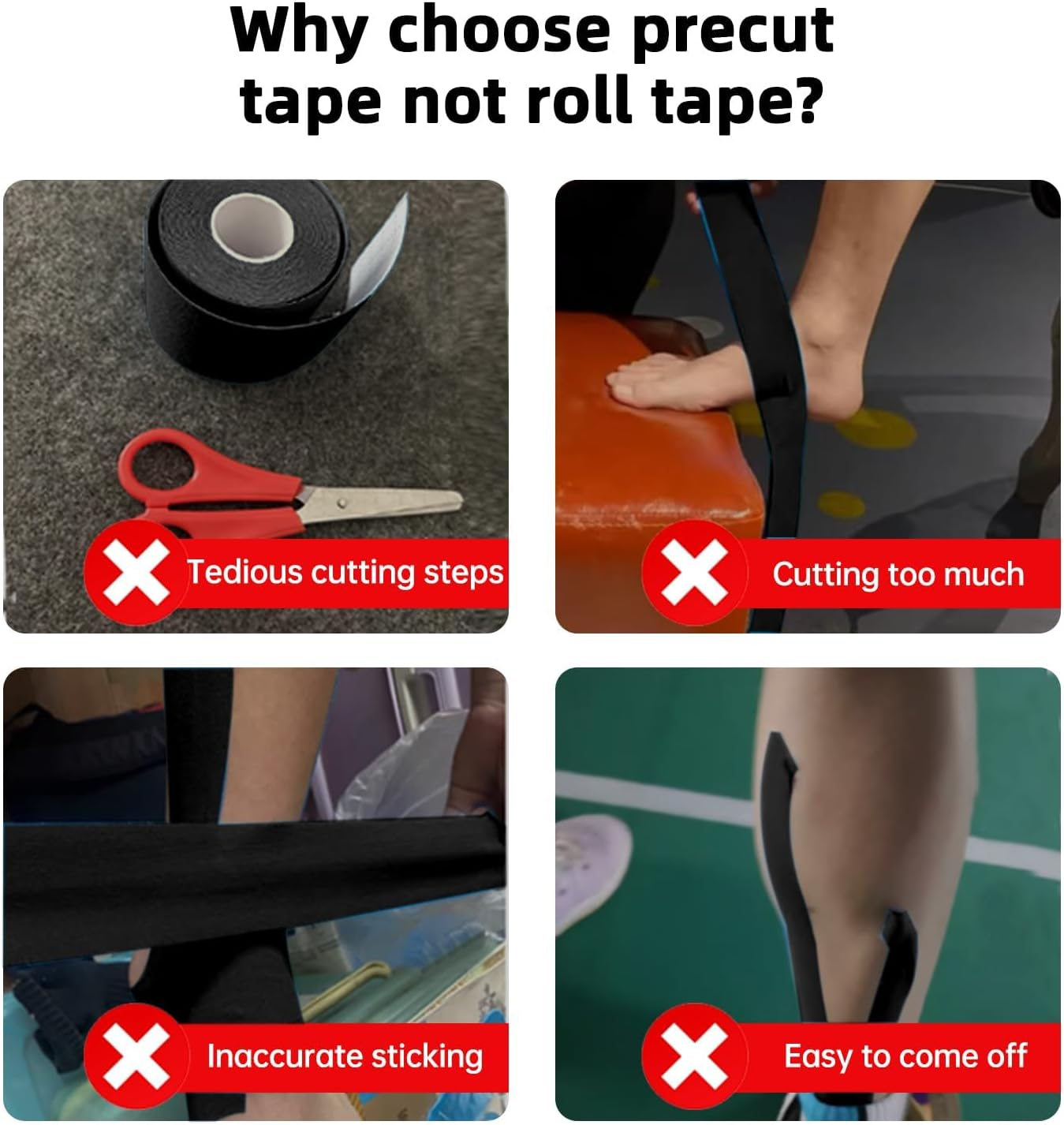 Why choose precut tape not roll tape?

Tedious cutting steps

Cutting too much

Inaccurate sticking

Easy to come off