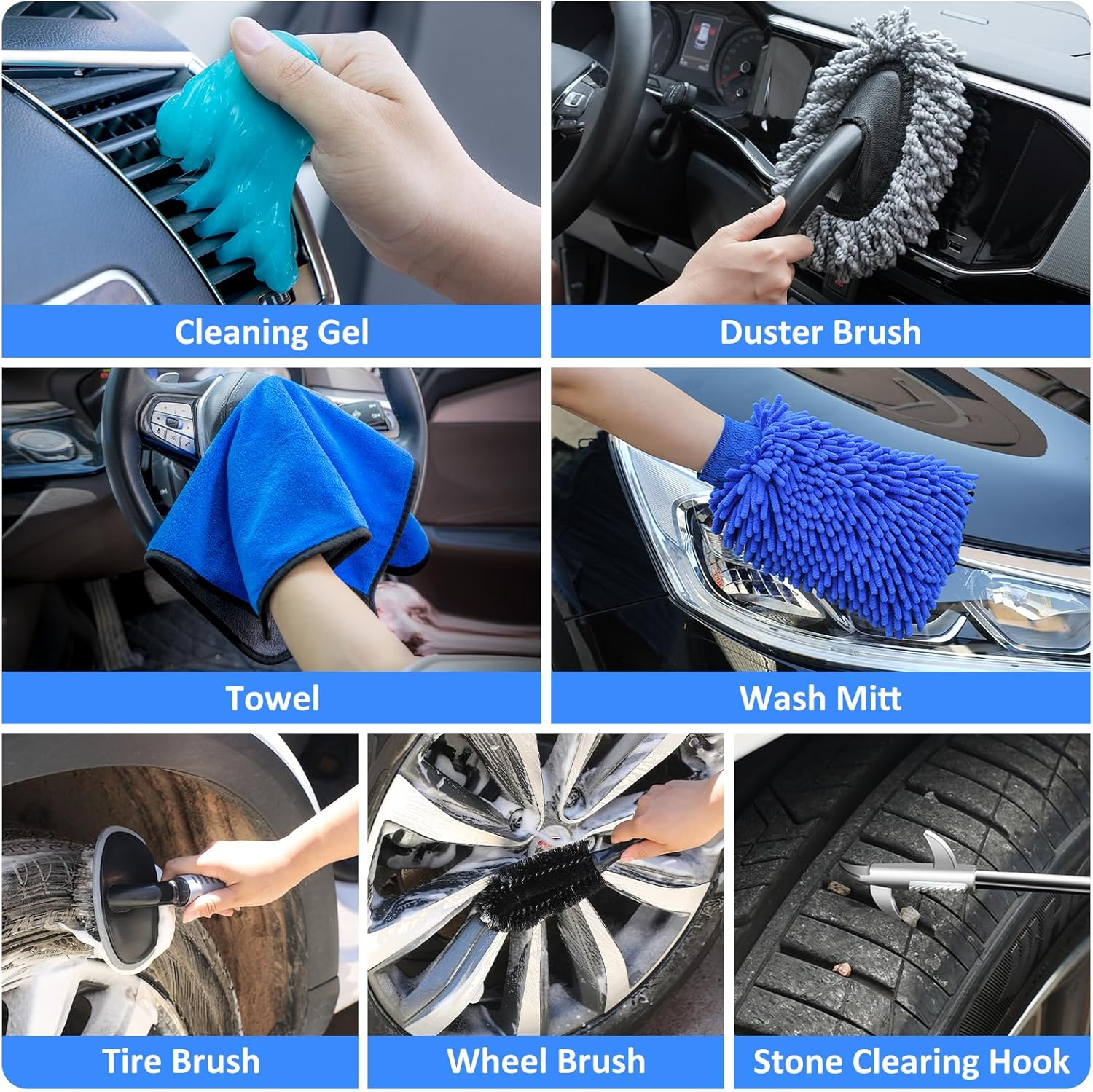 Cleaning Gel

Duster Brush

Towel

Wash Mitt

Tire Brush

Wheel Brush

Stone Clearing Hook