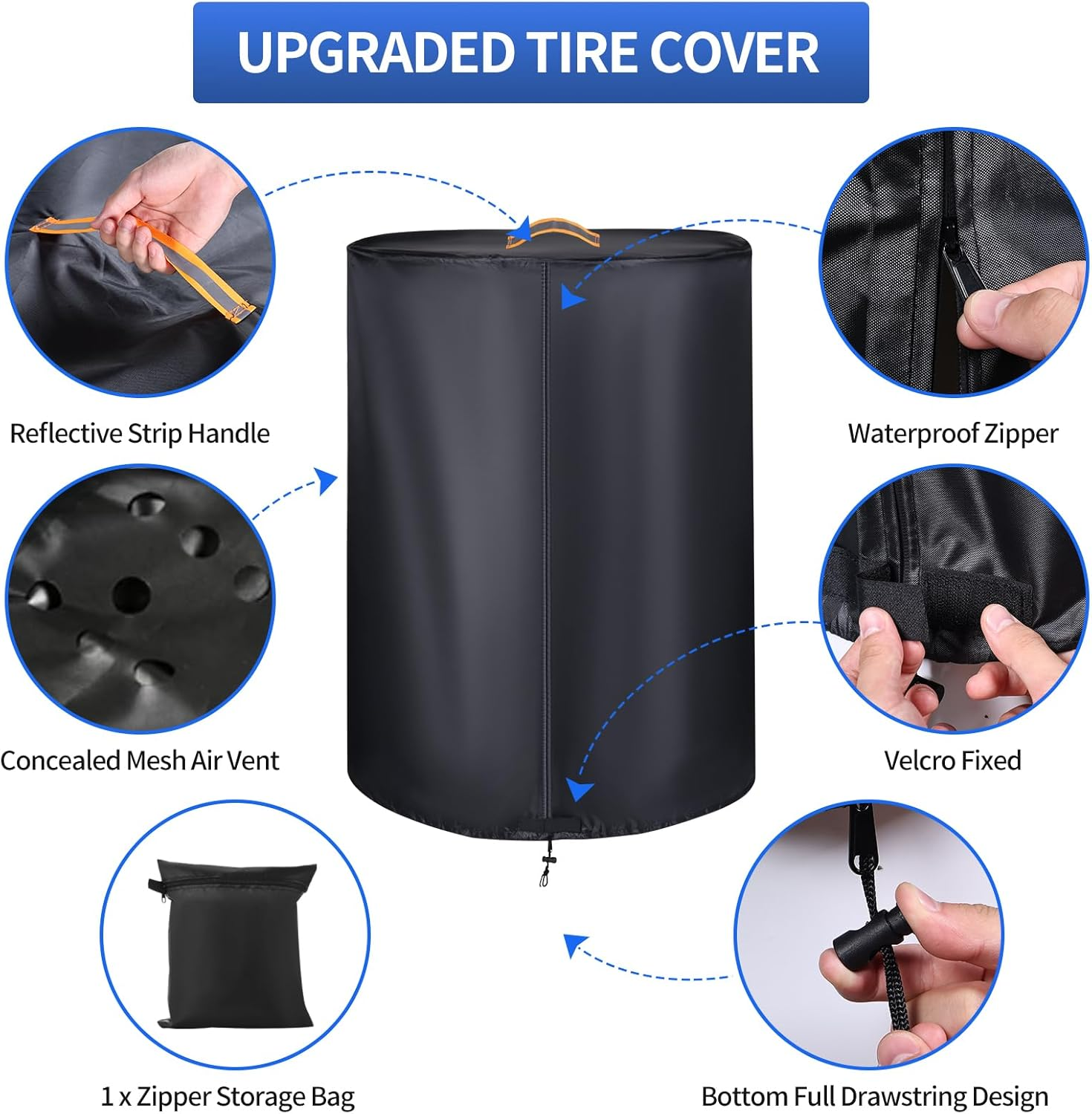 UPGRADED TIRE COVER

Reflective Strip Handle

Waterproof Zipper

Concealed Mesh Air Vent

Velcro Fixed

1 x Zipper Storage Bag

Bottom Full Drawstring Design