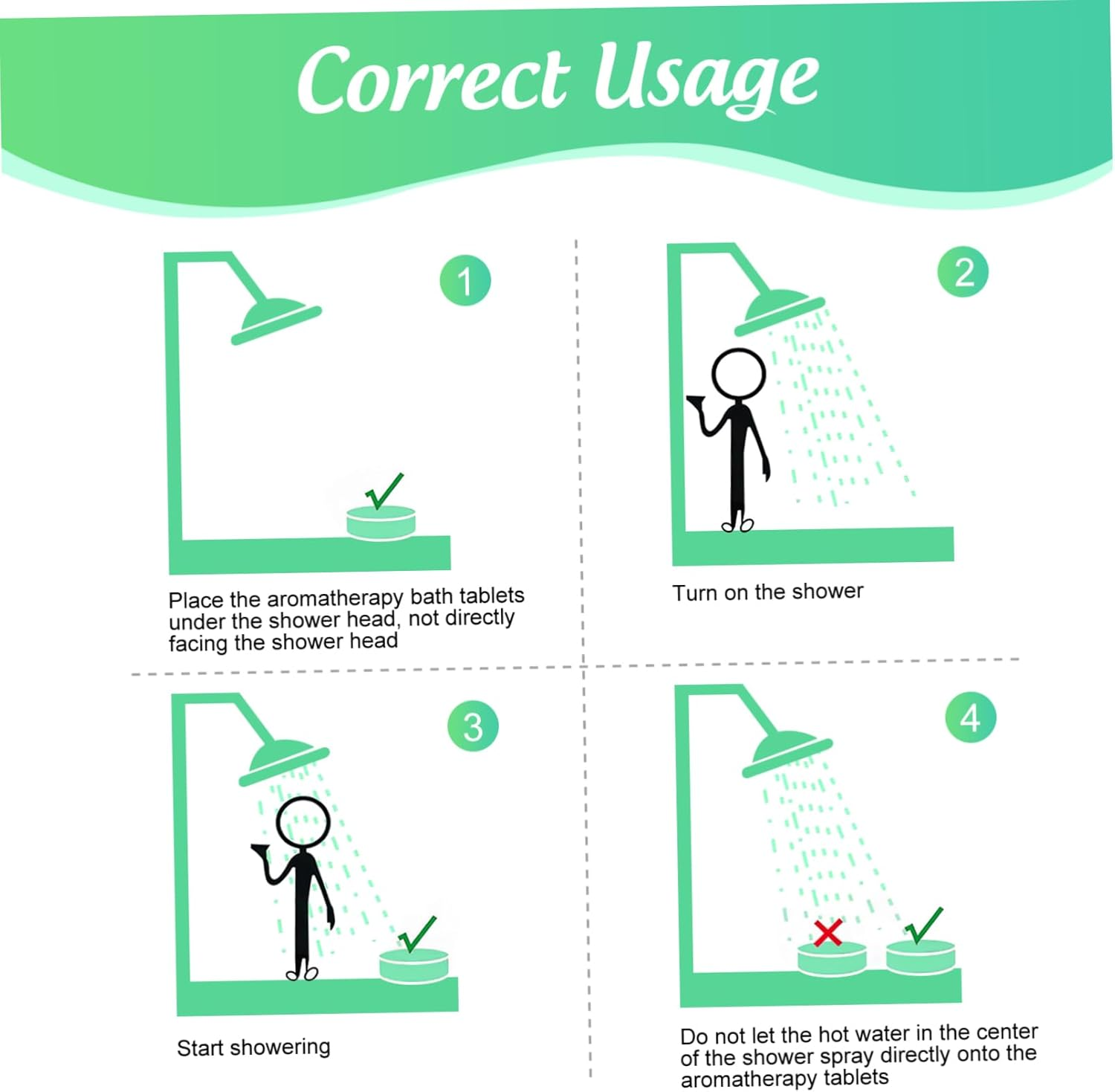 Correct Usage

1

Place the aromatherapy bath tablets under the shower head, not directly facing the shower head

2

Turn on the shower

3

Start showering

4

Do not let the hot water in the center of the shower spray directly onto the aromatherapy tablets