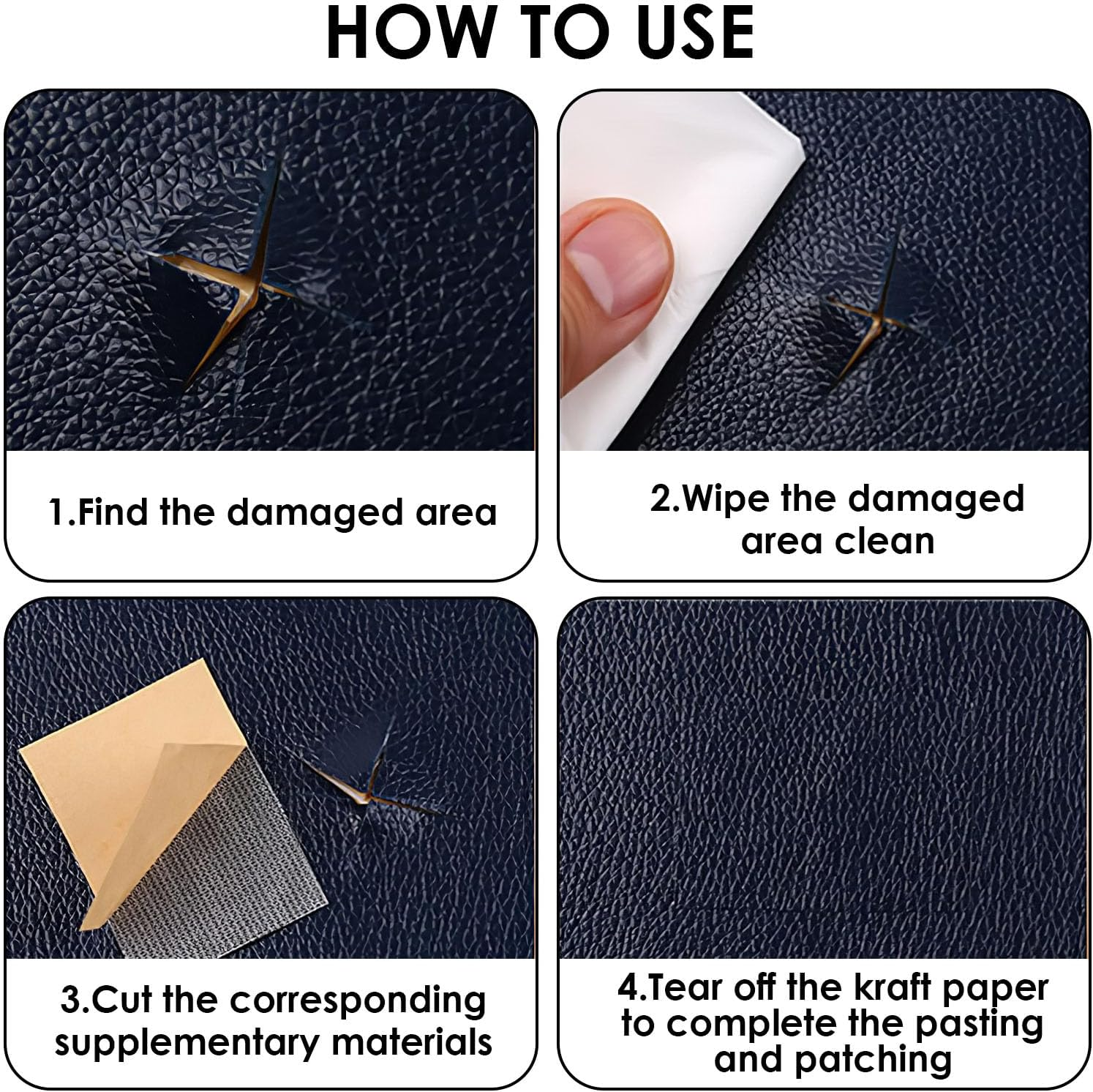 HOW TO USE

1.Find the damaged area

2.Wipe the damaged area clean

3.Cut the corresponding supplementary materials

4.Tear off the kraft paper to complete the pasting and patching