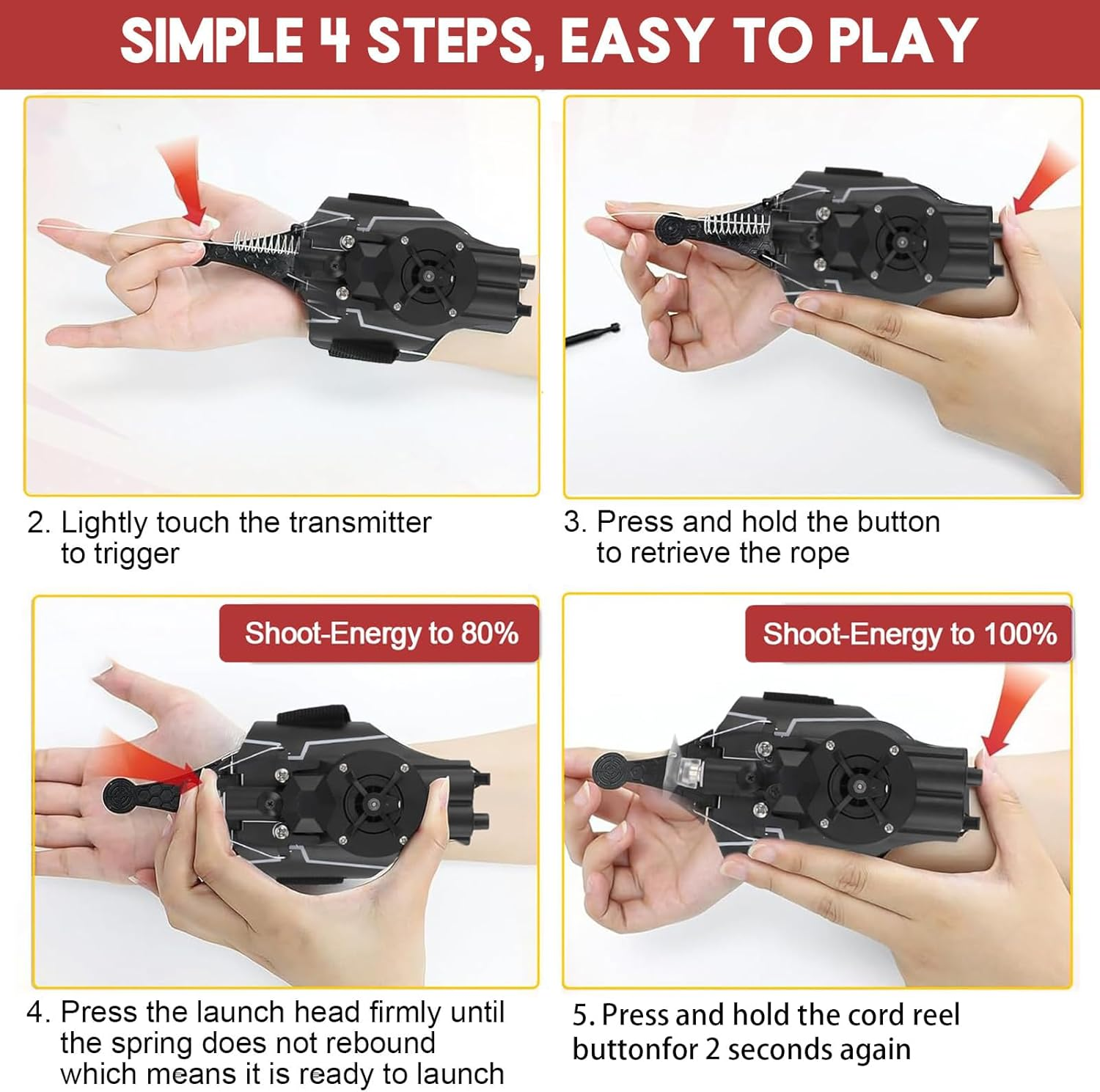 SIMPLE 4 STEPS, EASY TO PLAY

2. Lightly touch the transmitter to trigger

3. Press and hold the button to retrieve the rope

Shoot-Energy to 80%

4. Press the launch head firmly until the spring does not rebound which means it is ready to launch

Shoot-Energy to 100%

5. Press and hold the cord reel buttonfor 2 seconds again