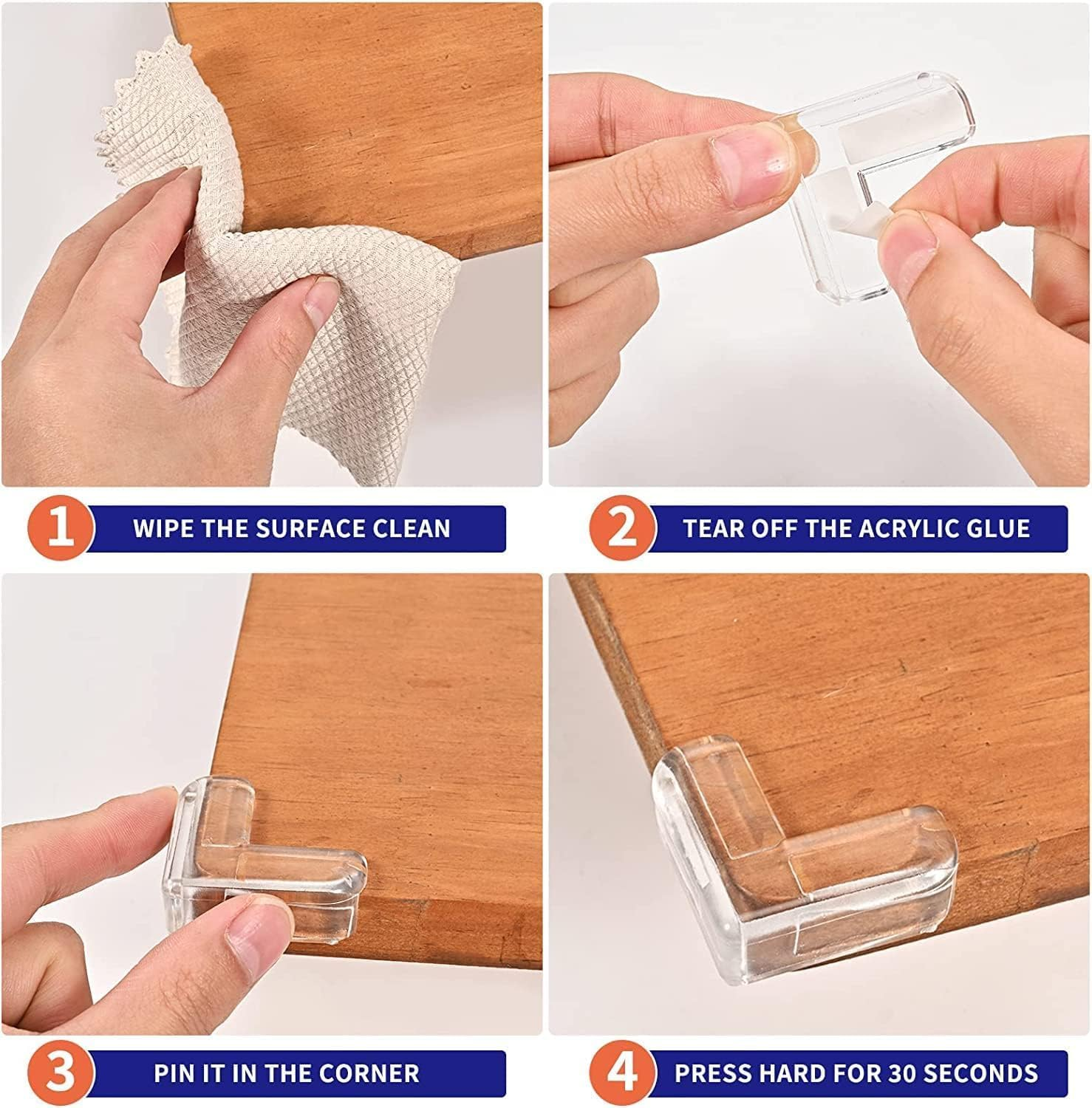 1 WIPE THE SURFACE CLEAN

2 TEAR OFF THE ACRYLIC GLUE

3 PIN IT IN THE CORNER

4 PRESS HARD FOR 30 SECONDS