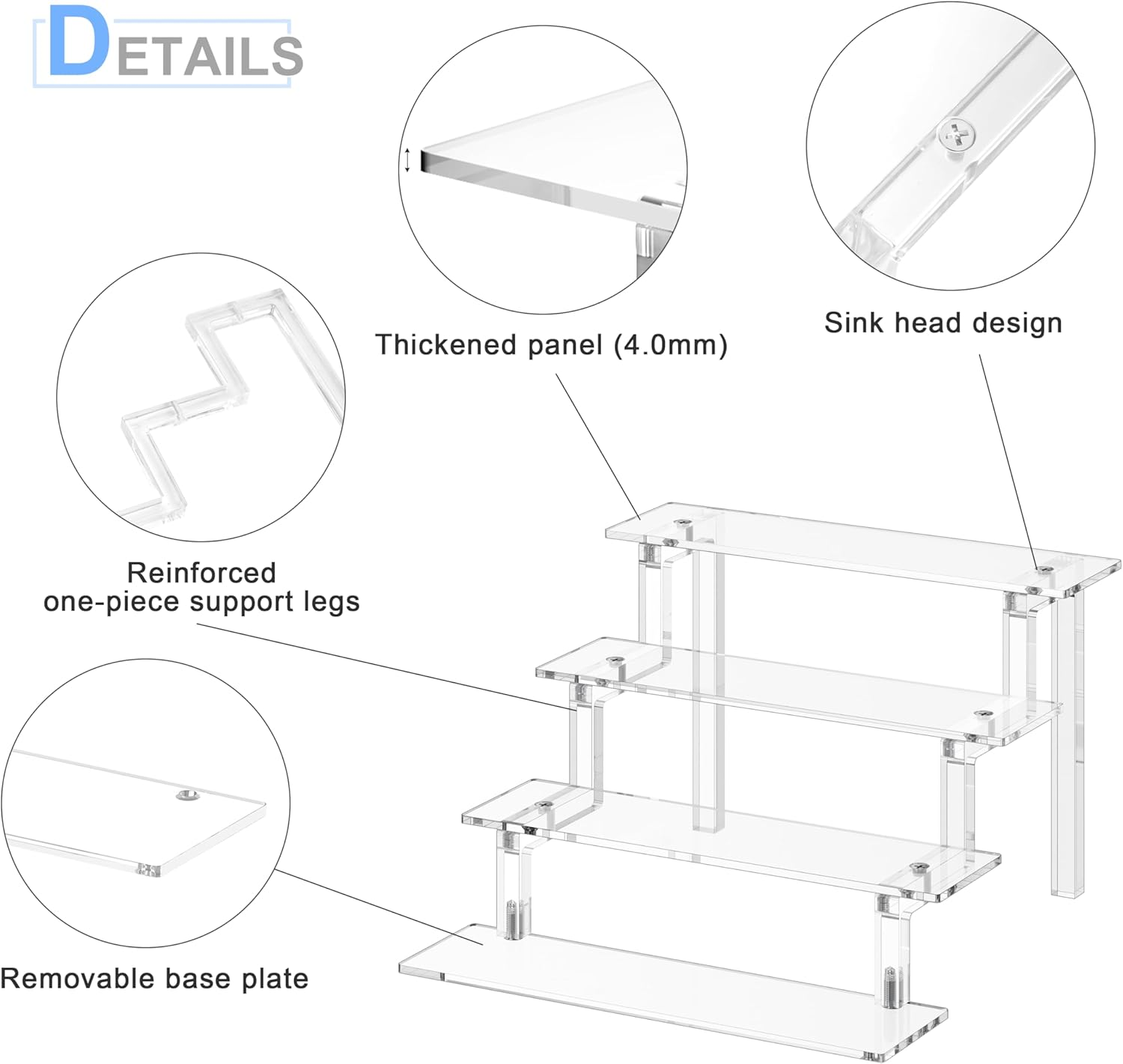 DETAILS

Thickened panel (4.0mm)

Sink head design

Reinforced one-piece support legs

Removable base plate