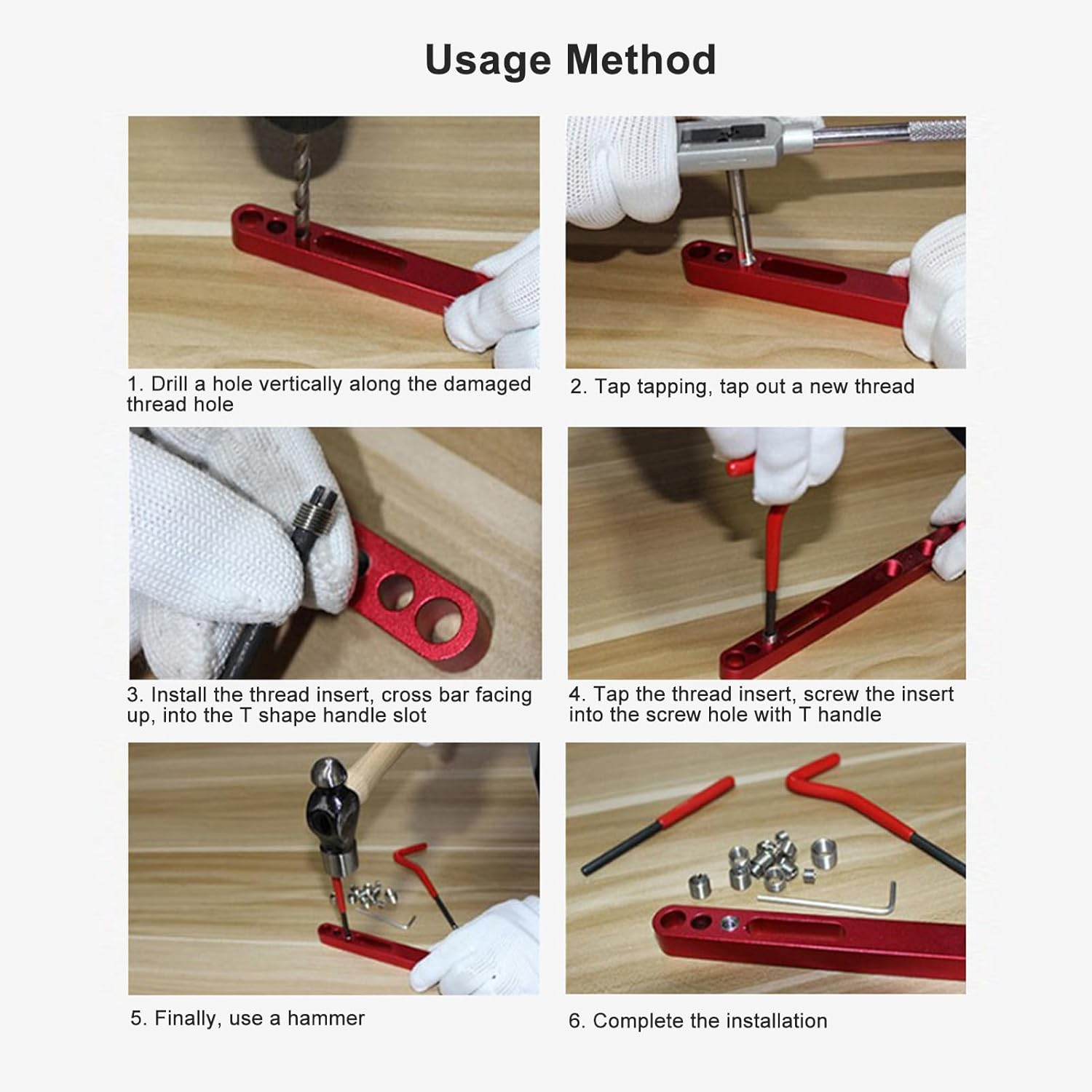 Usage Method

1. Drill a hole vertically along the damaged thread hole

2. Tap tapping, tap out a new thread

3. Install the thread insert, cross bar facing up, into the T shape handle slot

4. Tap the thread insert, screw the insert into the screw hole with T handle

5. Finally, use a hammer

6. Complete the installation