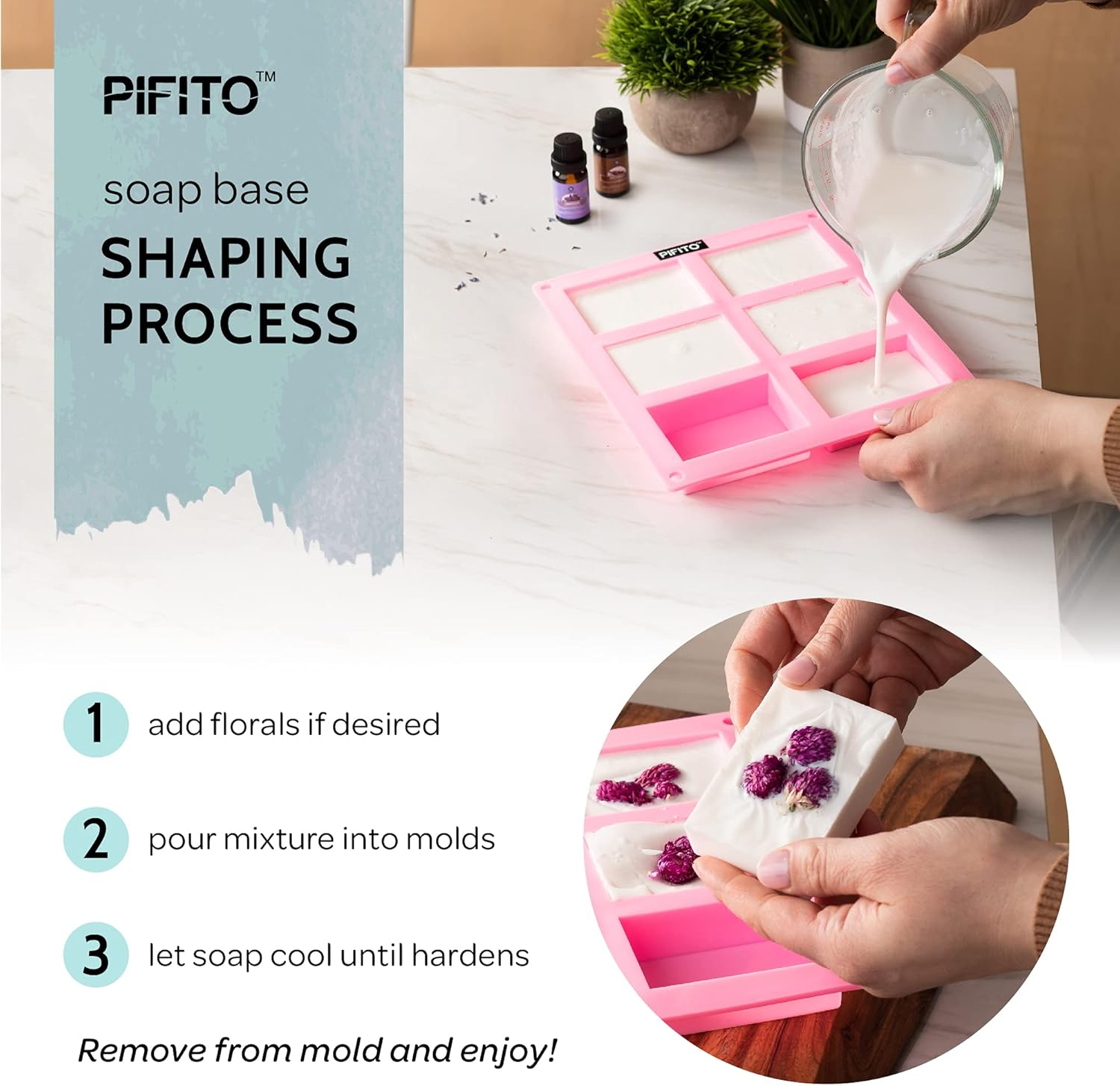 PIFITO™

soap base

SHAPING PROCESS

PIFITO

1 add florals if desired

2 pour mixture into molds

3 let soap cool until hardens

Remove from mold and enjoy!