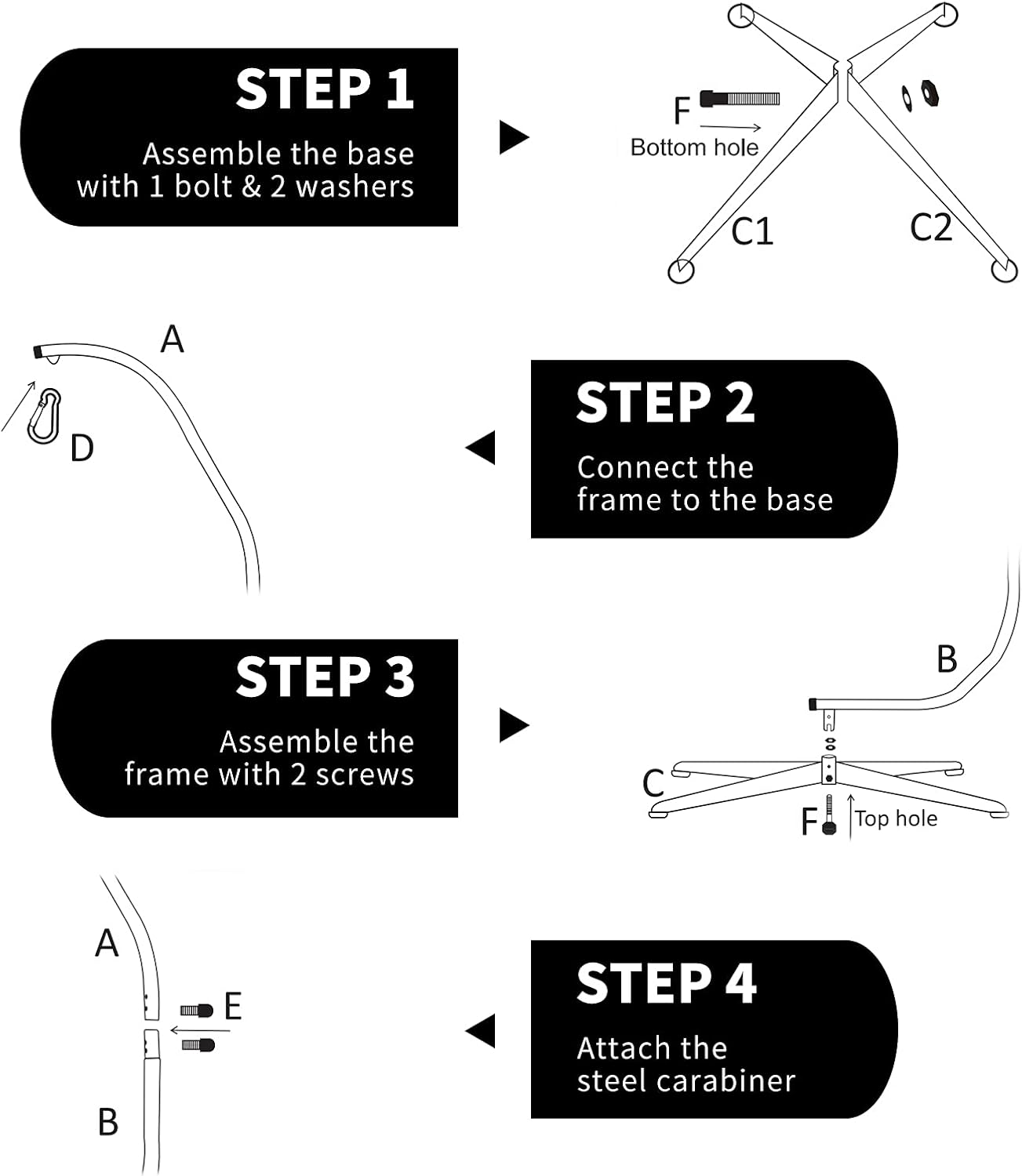 STEP 1
Assemble the base with 1 bolt & 2 washers

F
Bottom hole
C1
C2

A
D

STEP 2
Connect the frame to the base

STEP 3
Assemble the frame with 2 screws

B
C
F
Top hole

A
E
B

STEP 4
Attach the steel carabiner