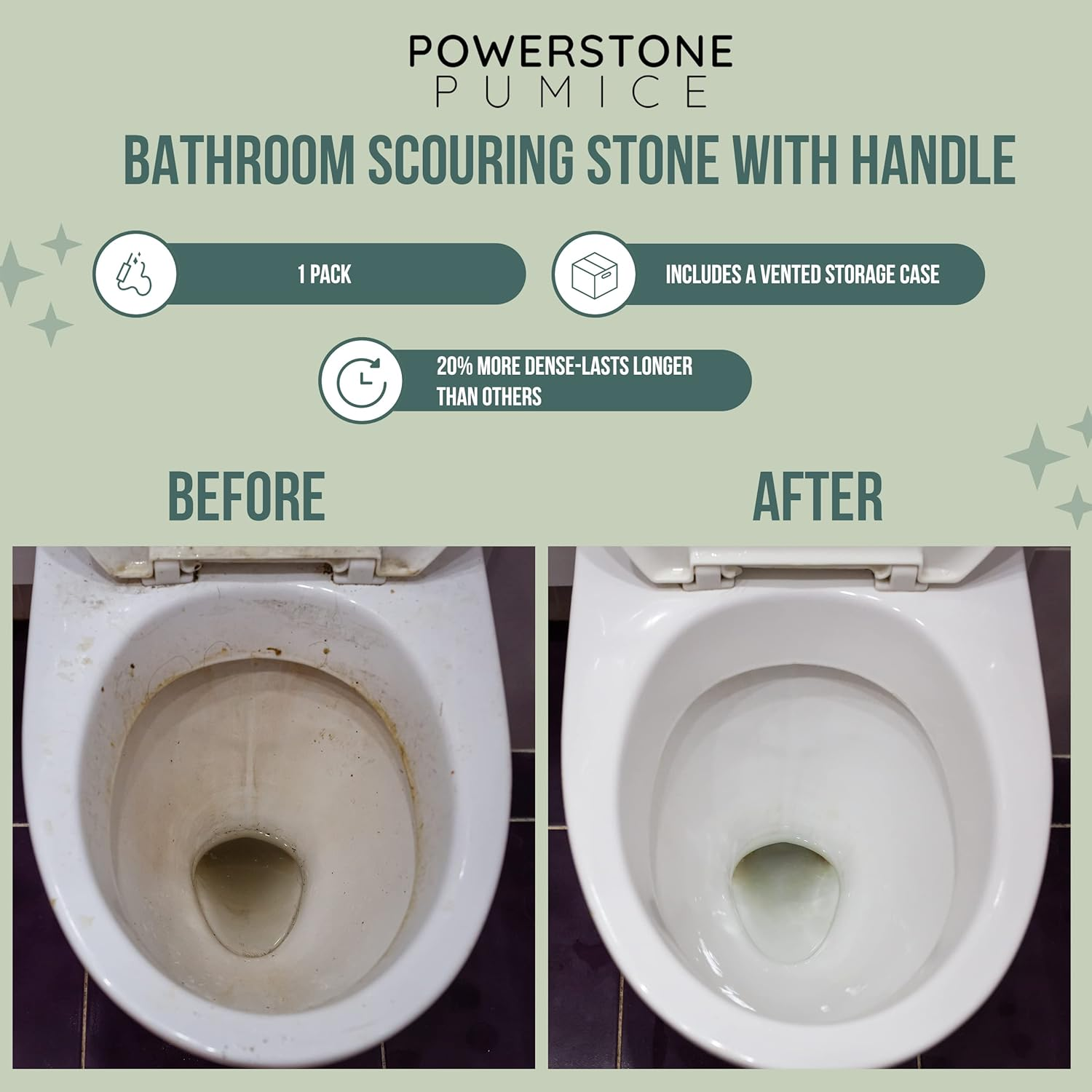 POWERSTONE
PUMICE

BATHROOM SCOURING STONE WITH HANDLE

1 PACK

INCLUDES A VENTED STORAGE CASE

20% MORE DENSE-LASTS LONGER THAN OTHERS

BEFORE

AFTER