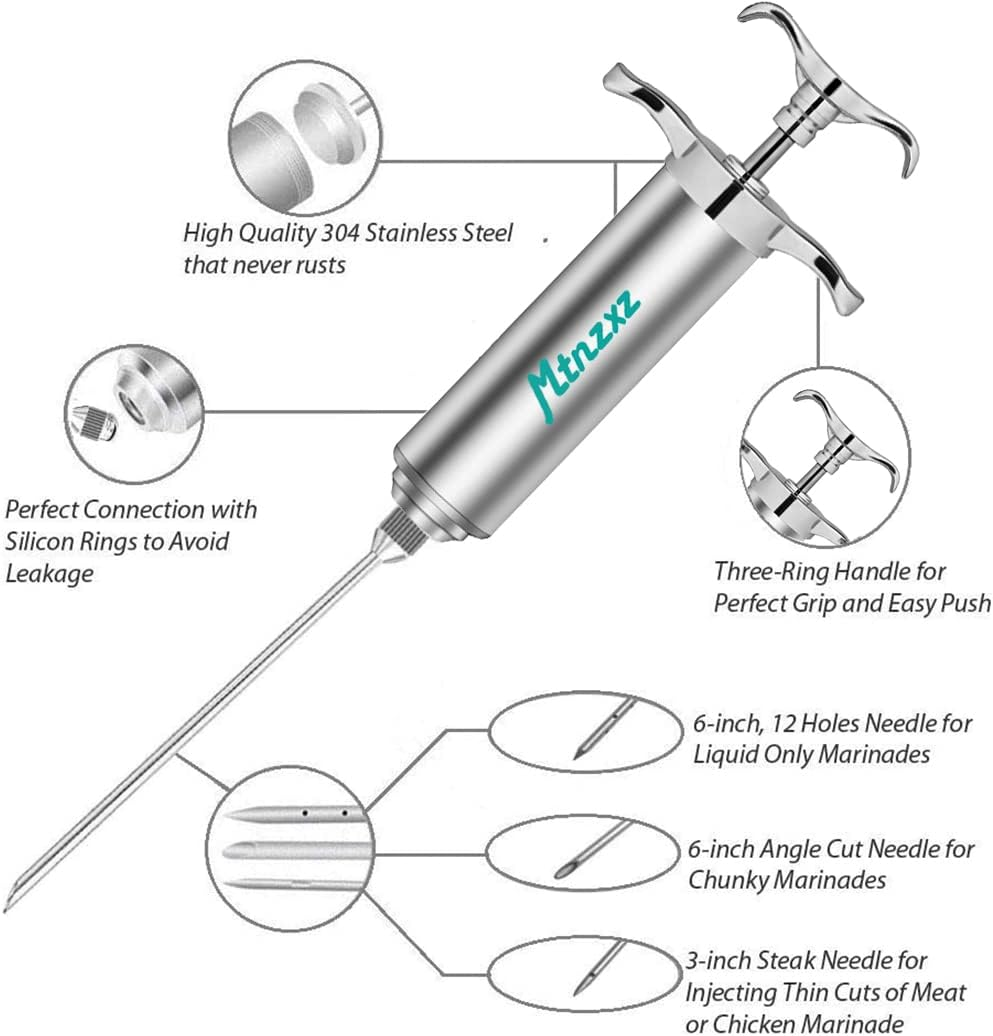 High Quality 304 Stainless Steel that never rusts

Mtnzxz

Perfect Connection with Silicon Rings to Avoid Leakage

Three-Ring Handle for Perfect Grip and Easy Push

6-inch, 12 Holes Needle for Liquid Only Marinades

6-inch Angle Cut Needle for Chunky Marinades

3-inch Steak Needle for Injecting Thin Cuts of Meat or Chicken Marinade