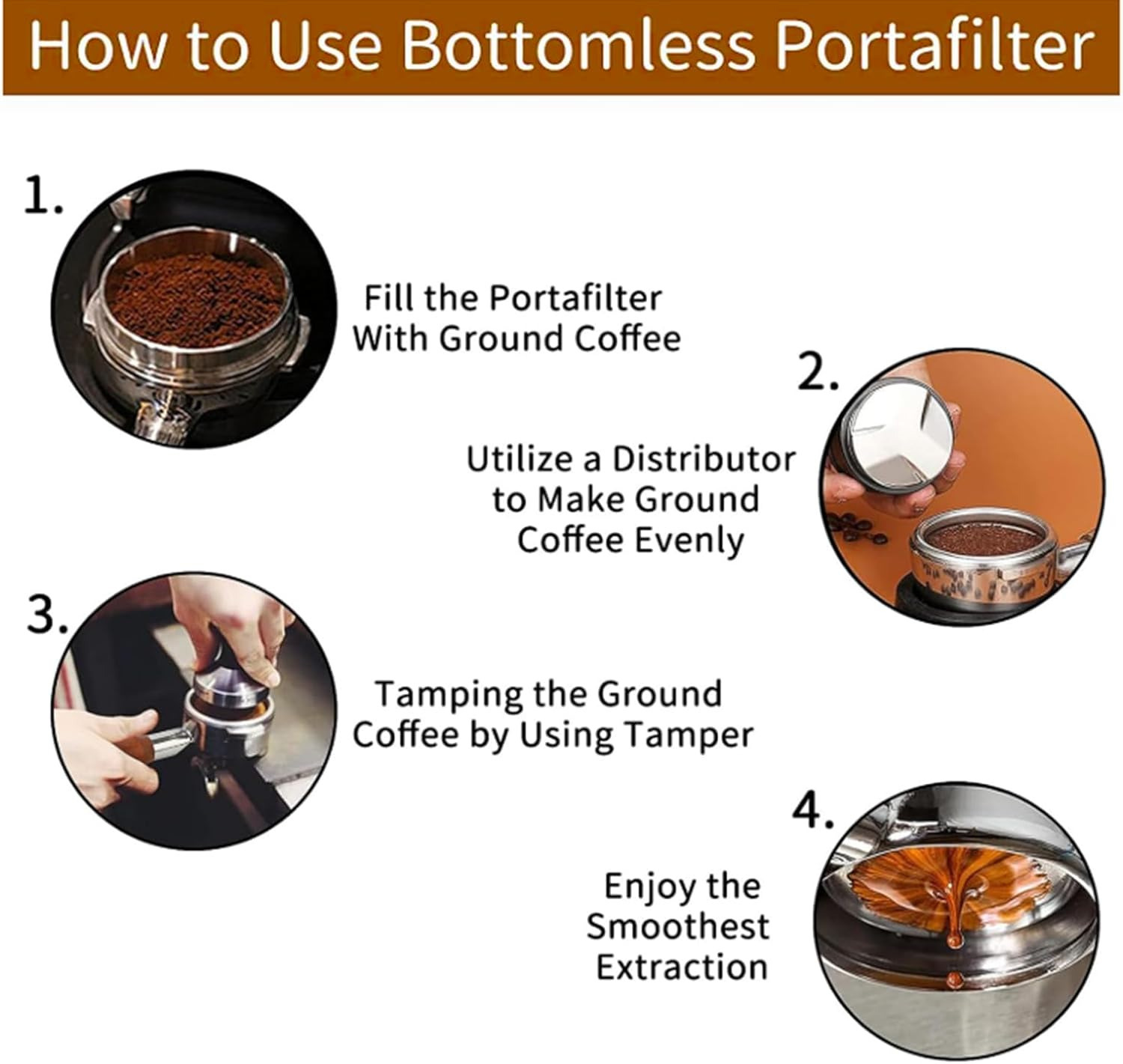 How to Use Bottomless Portafilter

1.

Fill the Portafilter With Ground Coffee

2.

Utilize a Distributor to Make Ground Coffee Evenly

3.

Tamping the Ground Coffee by Using Tamper

4.

Enjoy the Smoothest Extraction