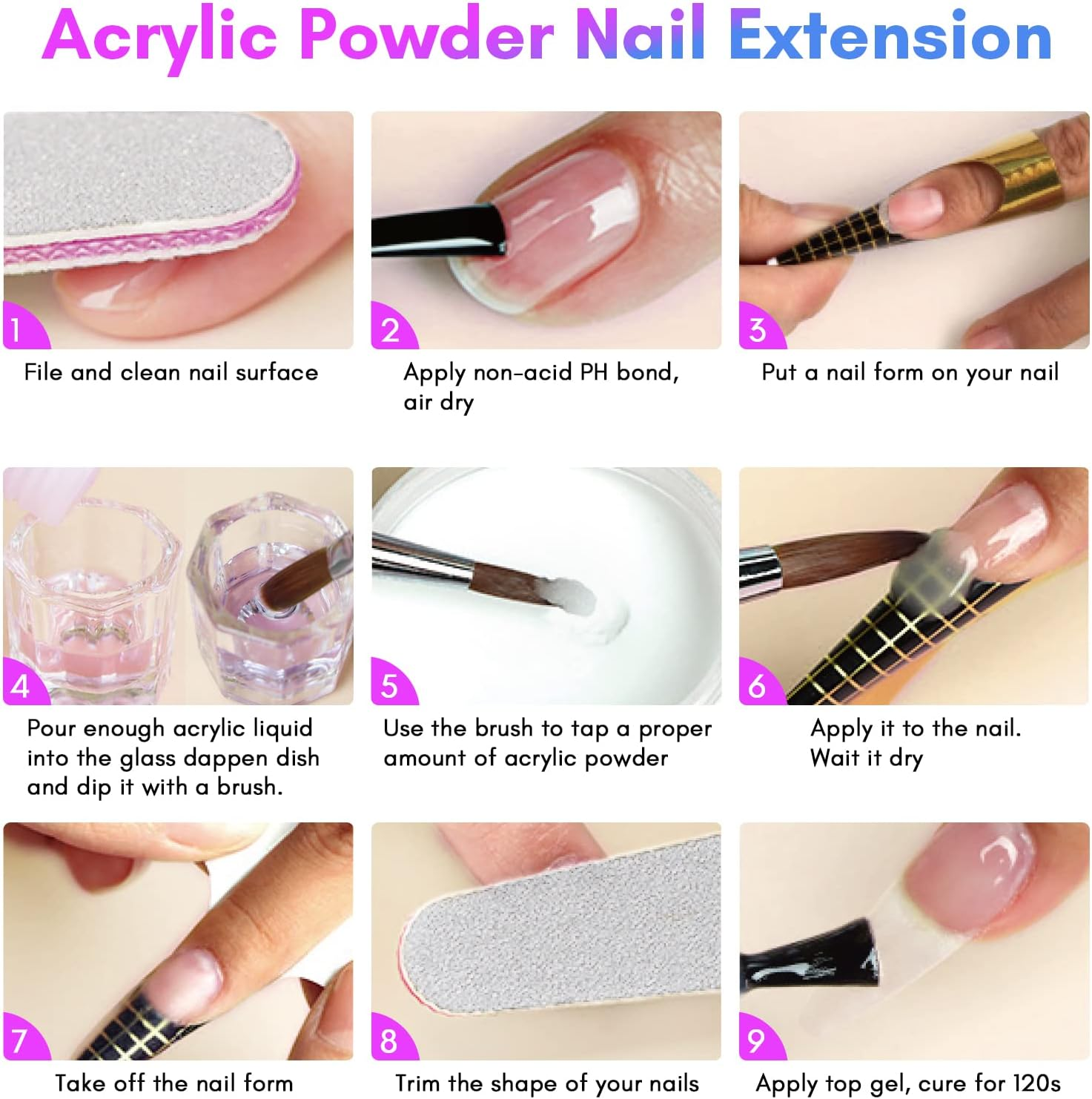 Acrylic Powder Nail Extension

1
File and clean nail surface

2
Apply non-acid PH bond, air dry

3
Put a nail form on your nail

4
Pour enough acrylic liquid into the glass dappen dish and dip it with a brush.

5
Use the brush to tap a proper amount of acrylic powder

6
Apply it to the nail. Wait it dry

7
Take off the nail form

8
Trim the shape of your nails

9
Apply top gel, cure for 120s