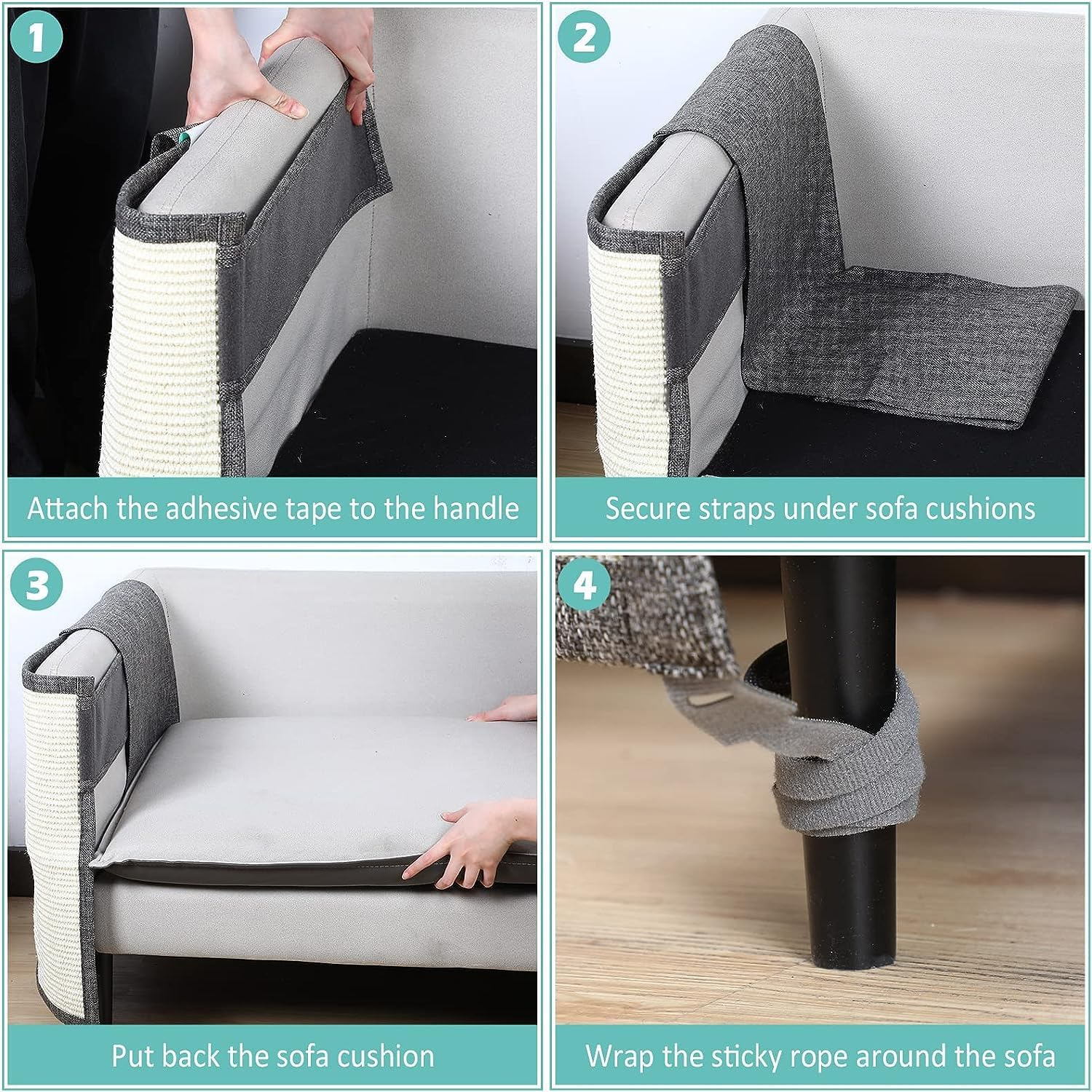 1

Attach the adhesive tape to the handle

2

Secure straps under sofa cushions

3

Put back the sofa cushion

4

Wrap the sticky rope around the sofa