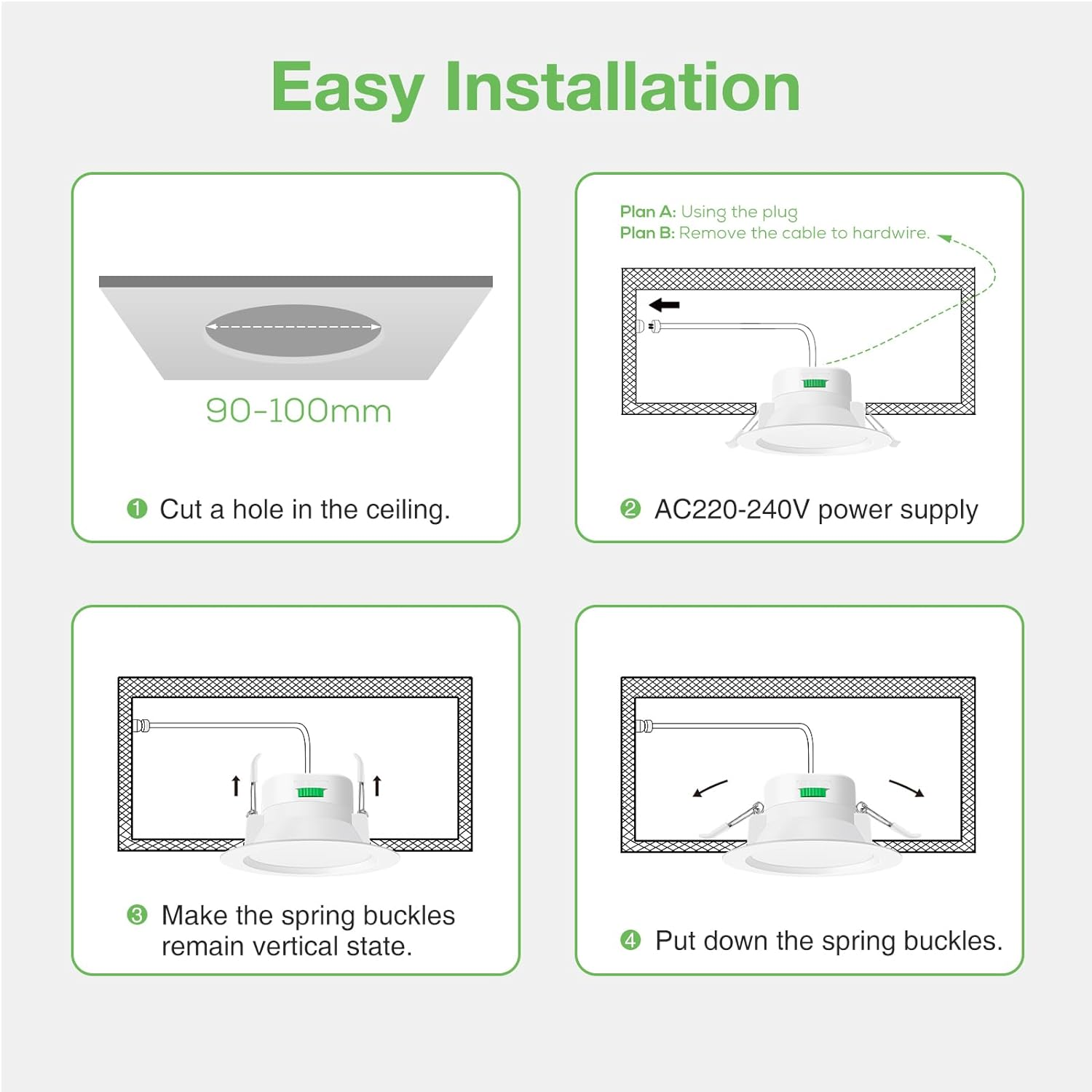 Easy Installation

90-100mm

❶ Cut a hole in the ceiling.

Plan A: Using the plug
Plan B: Remove the cable to hardwire.

❷ AC220-240V power supply

❸ Make the spring buckles remain vertical state.

❹ Put down the spring buckles.