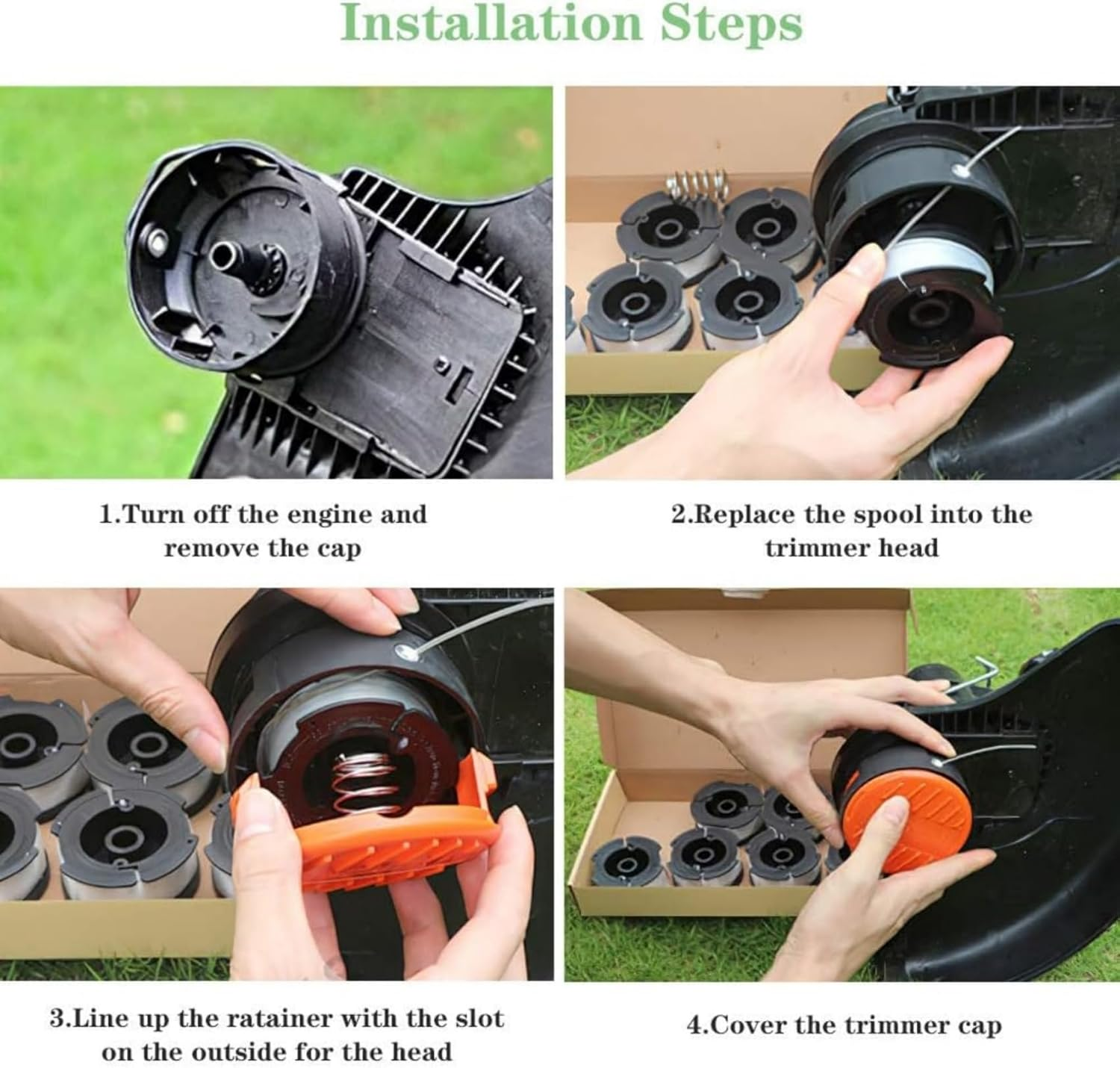 Installation Steps

1.Turn off the engine and remove the cap

2.Replace the spool into the trimmer head

3.Line up the ratainer with the slot on the outside for the head

4.Cover the trimmer cap