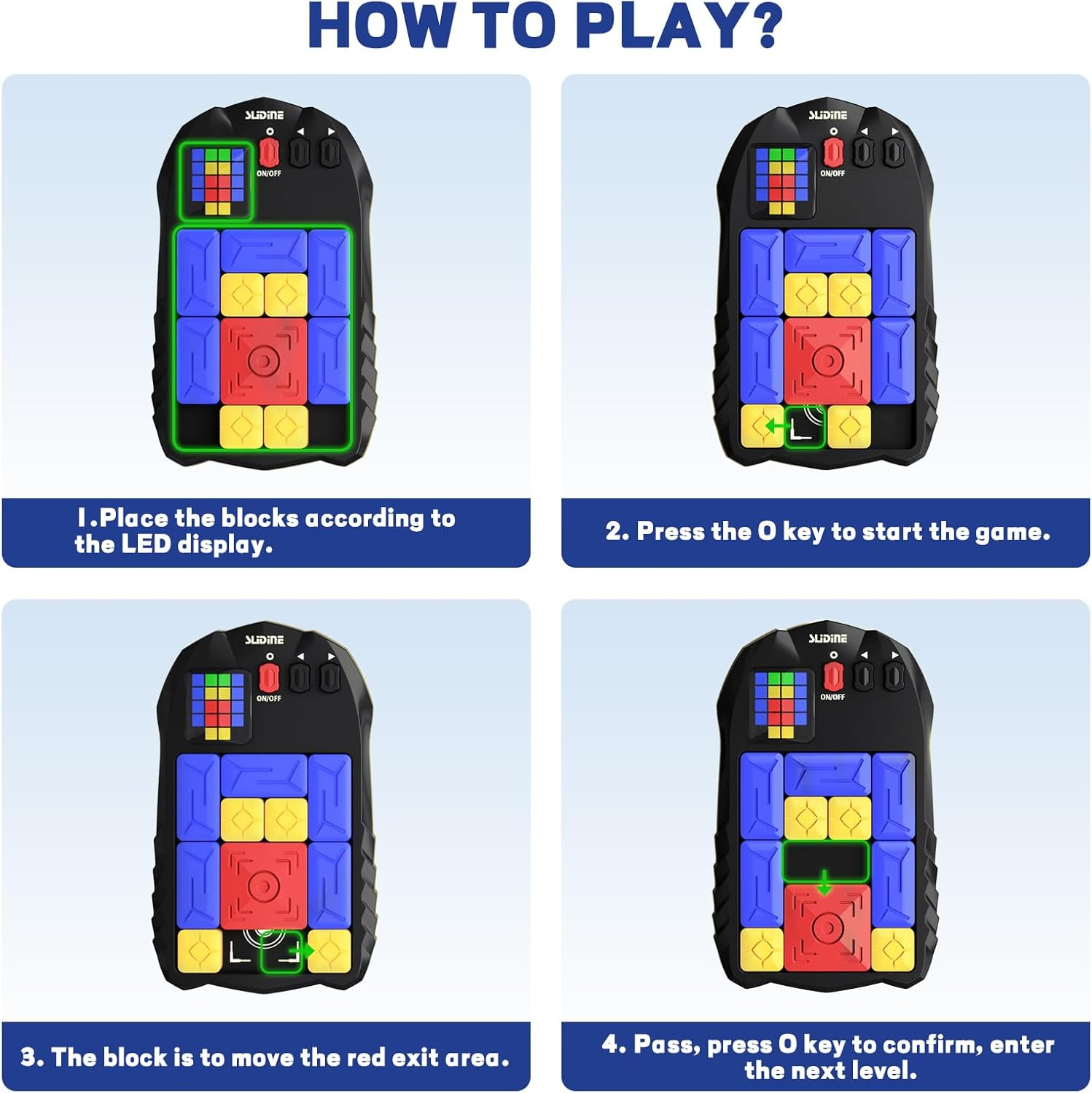 HOW TO PLAY?

SLIDINE
ON/OFF

1.Place the blocks according to the LED display.

SLIDINE
ON/OFF

2. Press the O key to start the game.

SLIDINE
ON/OFF

3. The block is to move the red exit area.

SLIDINE
ON/OFF

4. Pass, press O key to confirm, enter the next level.