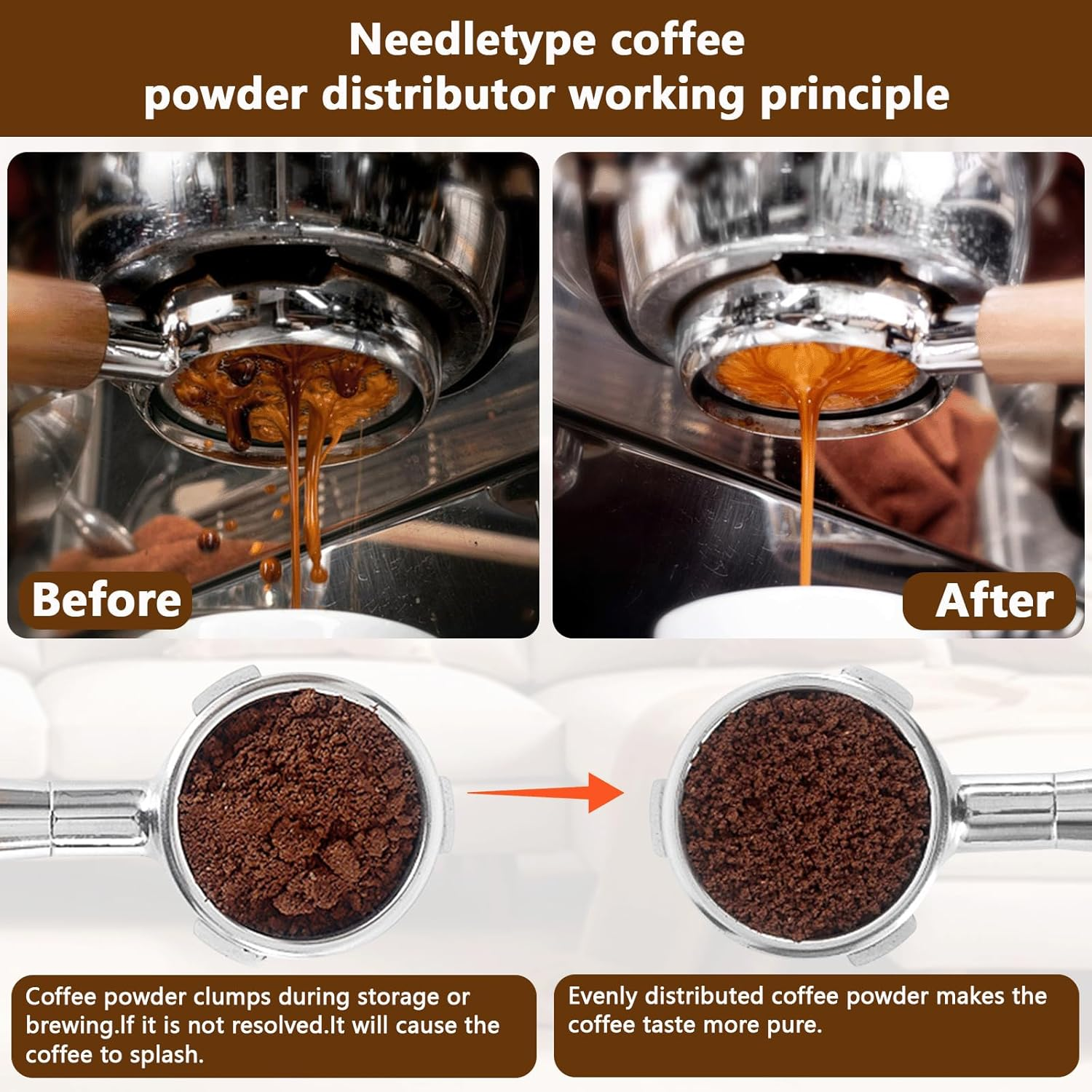 Needletype coffee powder distributor working principle

Before

After

Coffee powder clumps during storage or brewing.If it is not resolved.It will cause the coffee to splash.

Evenly distributed coffee powder makes the coffee taste more pure.