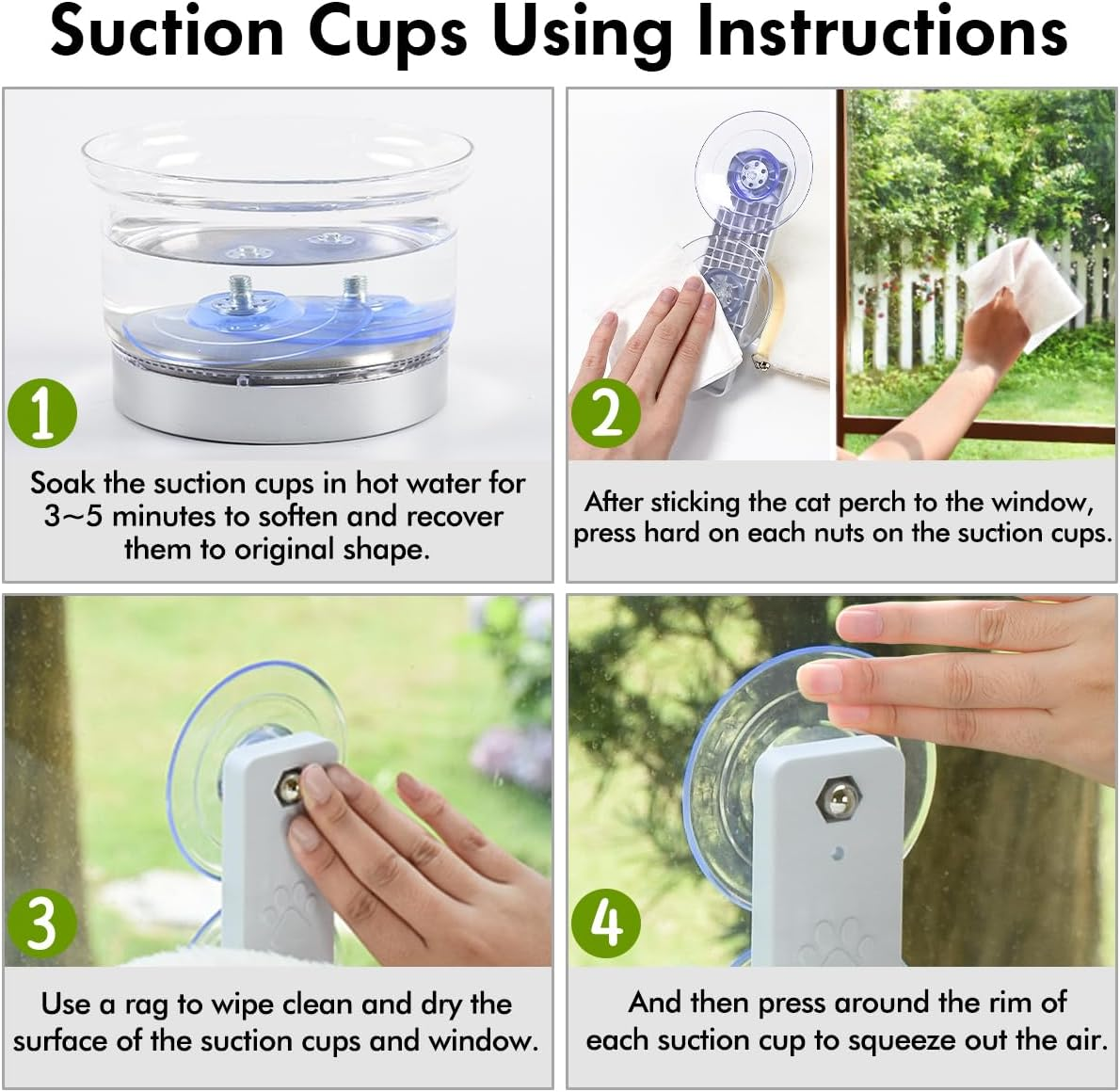 Suction Cups Using Instructions

1

Soak the suction cups in hot water for 3~5 minutes to soften and recover them to original shape.

2

After sticking the cat perch to the window, press hard on each nuts on the suction cups.

3

Use a rag to wipe clean and dry the surface of the suction cups and window.

4

And then press around the rim of each suction cup to squeeze out the air.