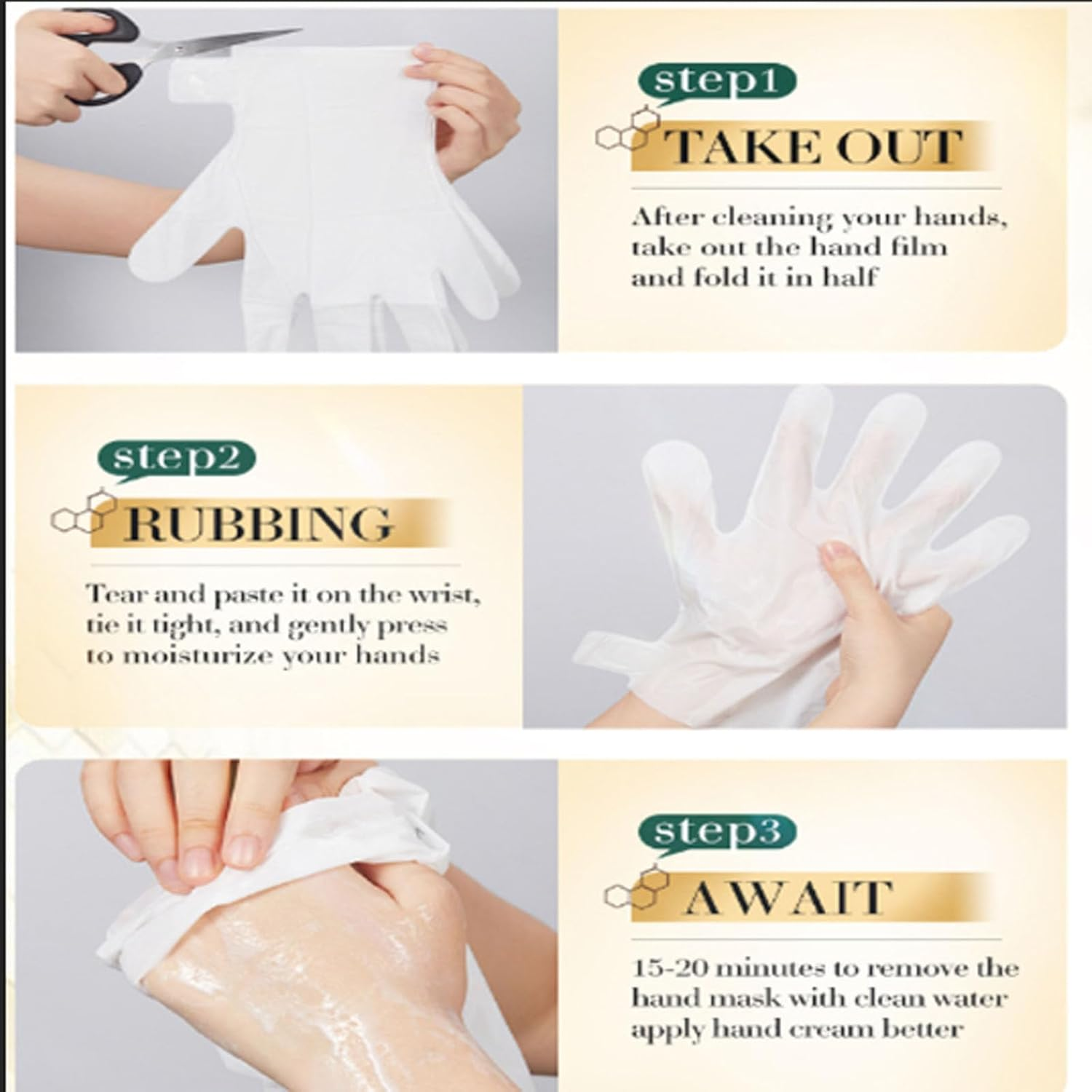 step1

TAKE OUT

After cleaning your hands, take out the hand film and fold it in half

step2

RUBBING

Tear and paste it on the wrist, tie it tight, and gently press to moisturize your hands

step3

AWAIT

15-20 minutes to remove the hand mask with clean water apply hand cream better