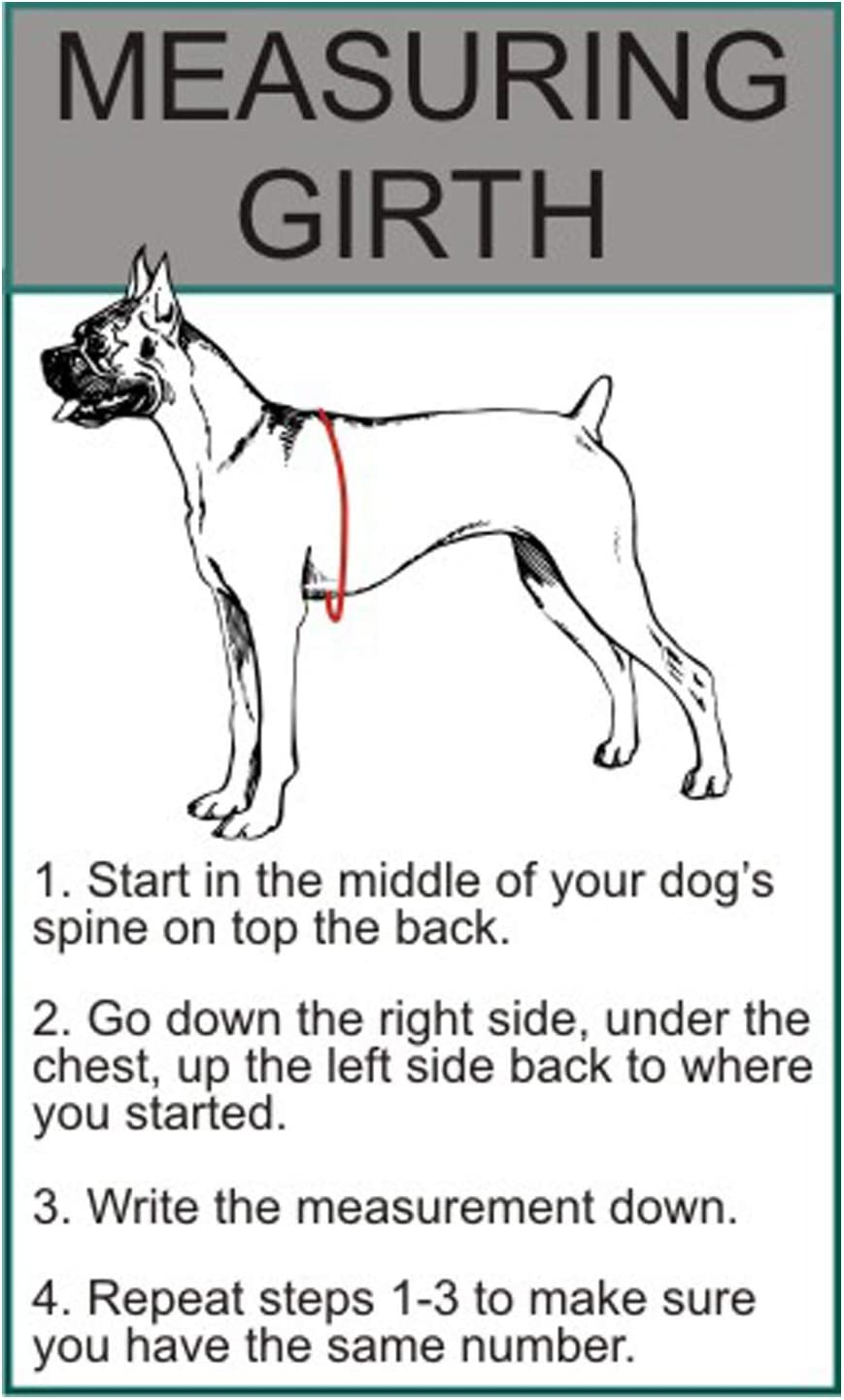 MEASURING GIRTH

1. Start in the middle of your dog's spine on top the back.

2. Go down the right side, under the chest, up the left side back to where you started.

3. Write the measurement down.

4. Repeat steps 1-3 to make sure you have the same number.