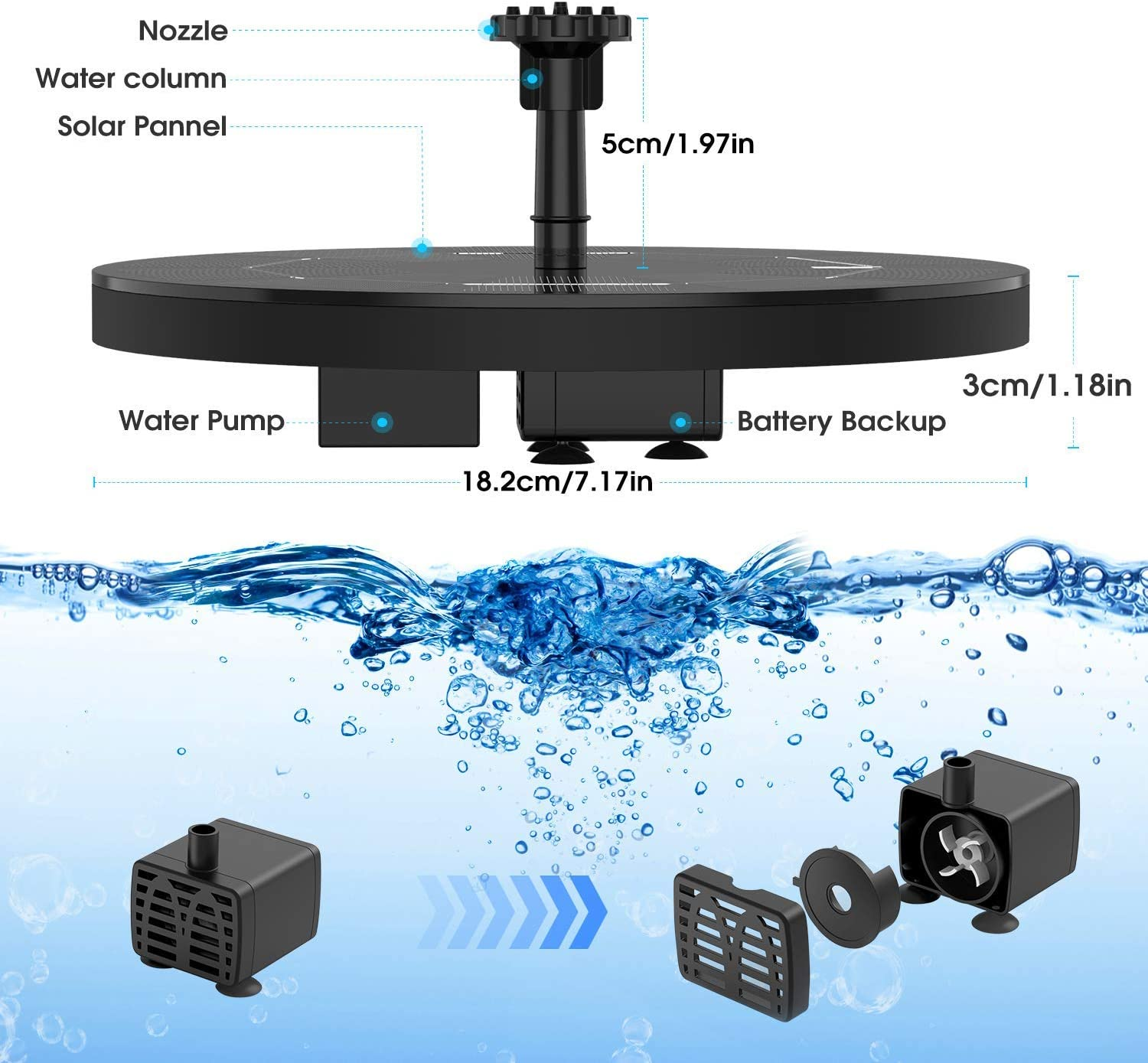 Nozzle
Water column
Solar Pannel
5cm/1.97in
3cm/1.18in
Water Pump
Battery Backup
18.2cm/7.17in