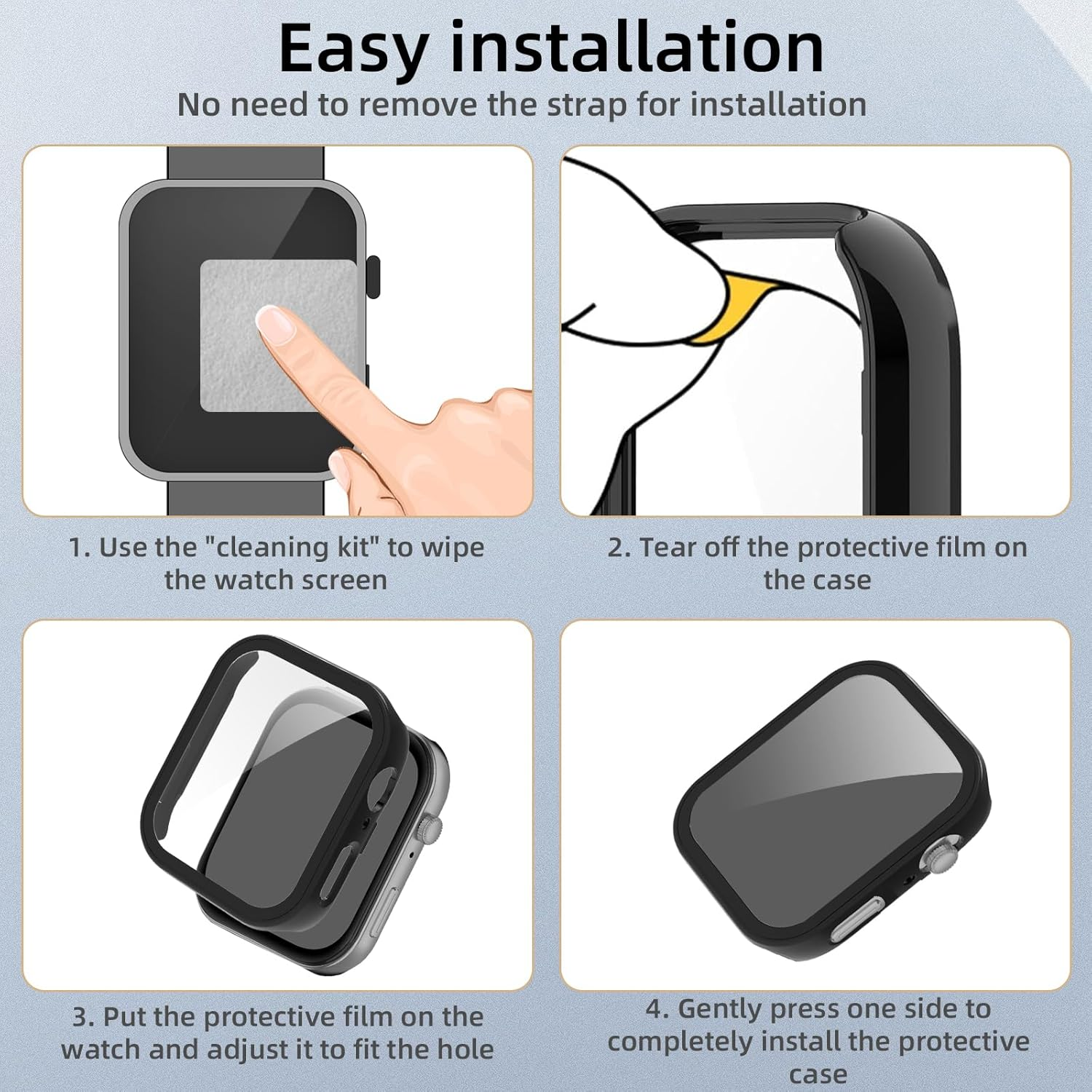 Easy installation

No need to remove the strap for installation

1. Use the "cleaning kit" to wipe the watch screen

2. Tear off the protective film on the case

3. Put the protective film on the watch and adjust it to fit the hole

4. Gently press one side to completely install the protective case