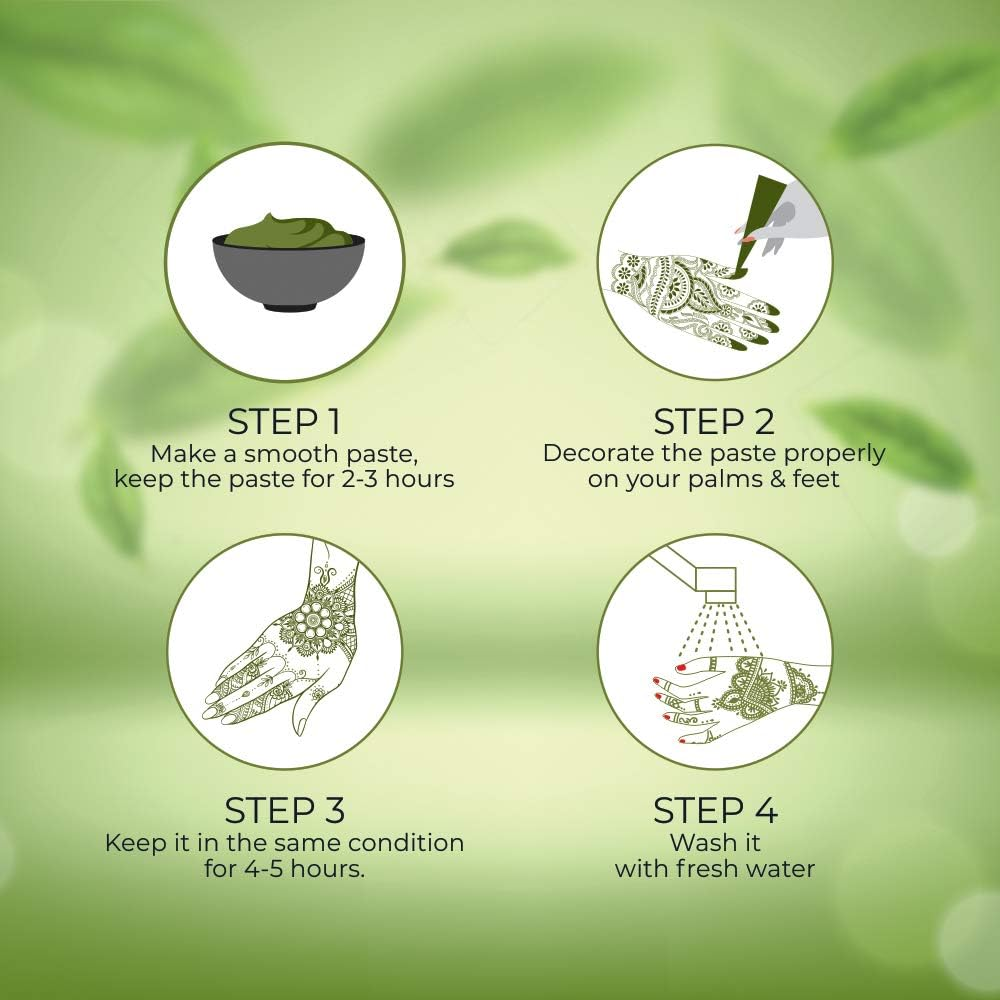 STEP 1
Make a smooth paste, keep the paste for 2-3 hours

STEP 2
Decorate the paste properly on your palms & feet

STEP 3
Keep it in the same condition for 4-5 hours.

STEP 4
Wash it with fresh water