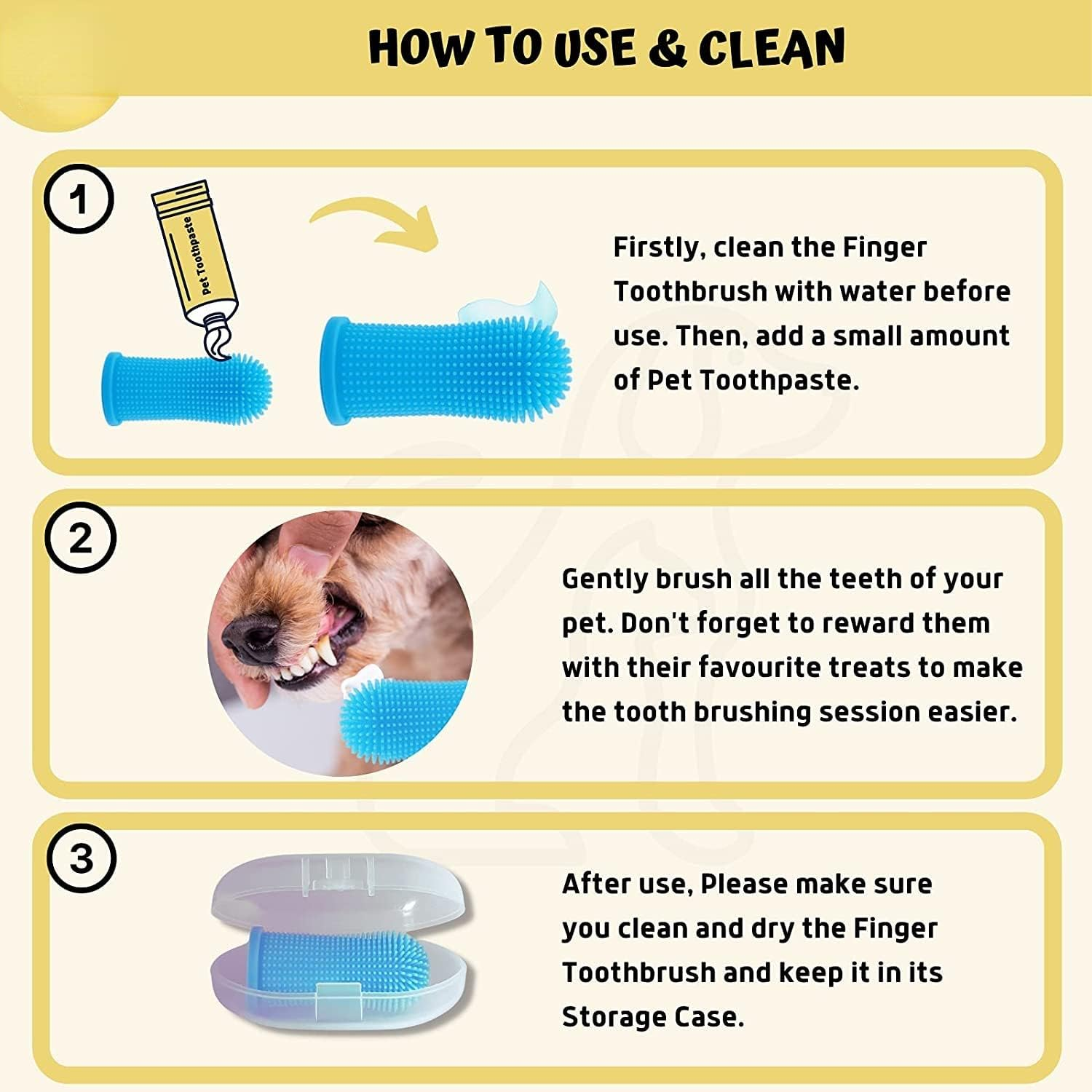 HOW TO USE & CLEAN

1

Pet Toothpaste

Firstly, clean the Finger Toothbrush with water before use. Then, add a small amount of Pet Toothpaste.

2

Gently brush all the teeth of your pet. Don't forget to reward them with their favourite treats to make the tooth brushing session easier.

3

After use, Please make sure you clean and dry the Finger Toothbrush and keep it in its Storage Case.