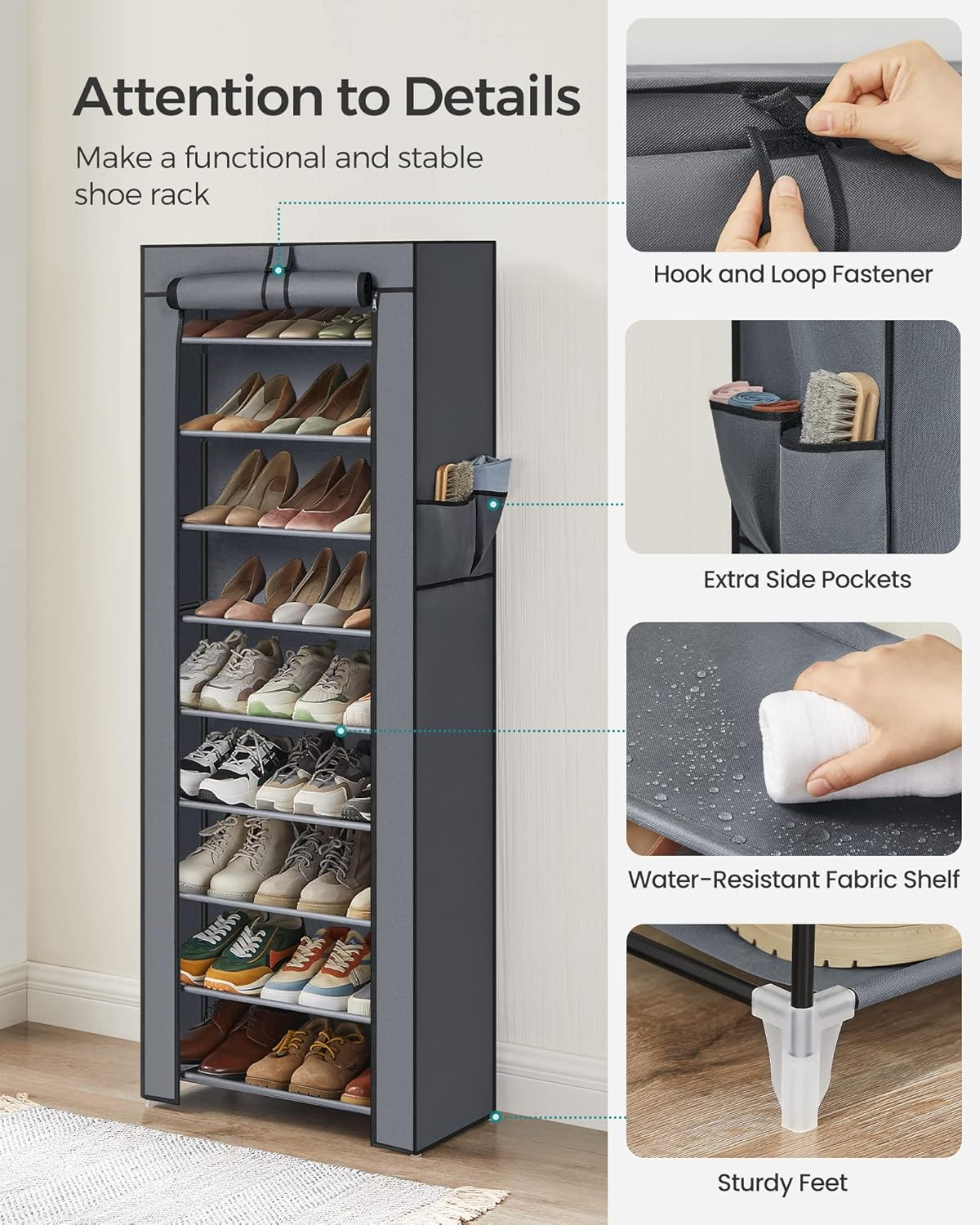 Attention to Details

Make a functional and stable shoe rack

Hook and Loop Fastener

Extra Side Pockets

Water-Resistant Fabric Shelf

Sturdy Feet