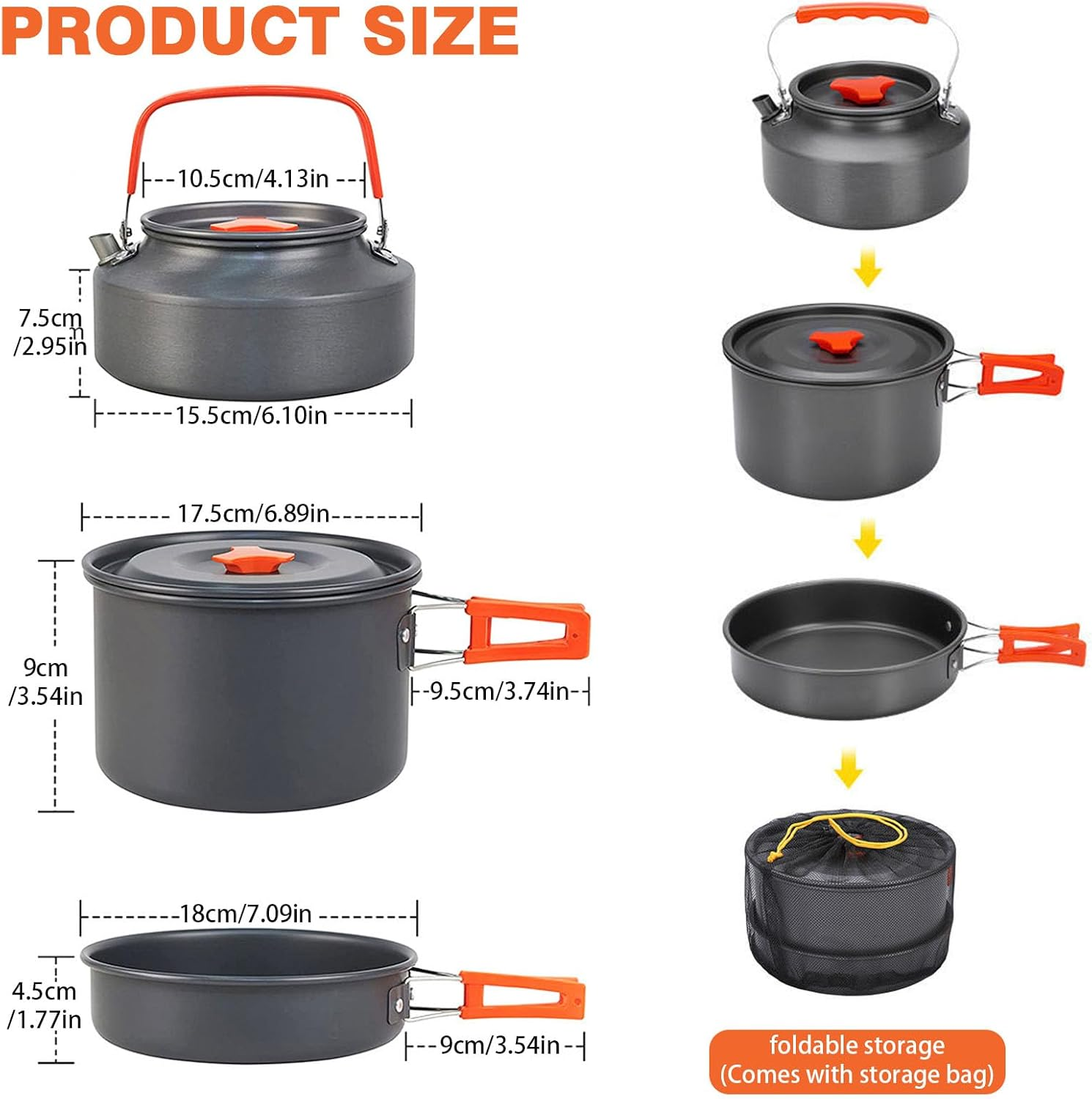 PRODUCT SIZE

10.5cm/4.13in

7.5cm /2.95in

15.5cm/6.10in

17.5cm/6.89in

9cm /3.54in

9.5cm/3.74in

18cm/7.09in

4.5cm /1.77in

9cm/3.54in

foldable storage (Comes with storage bag)