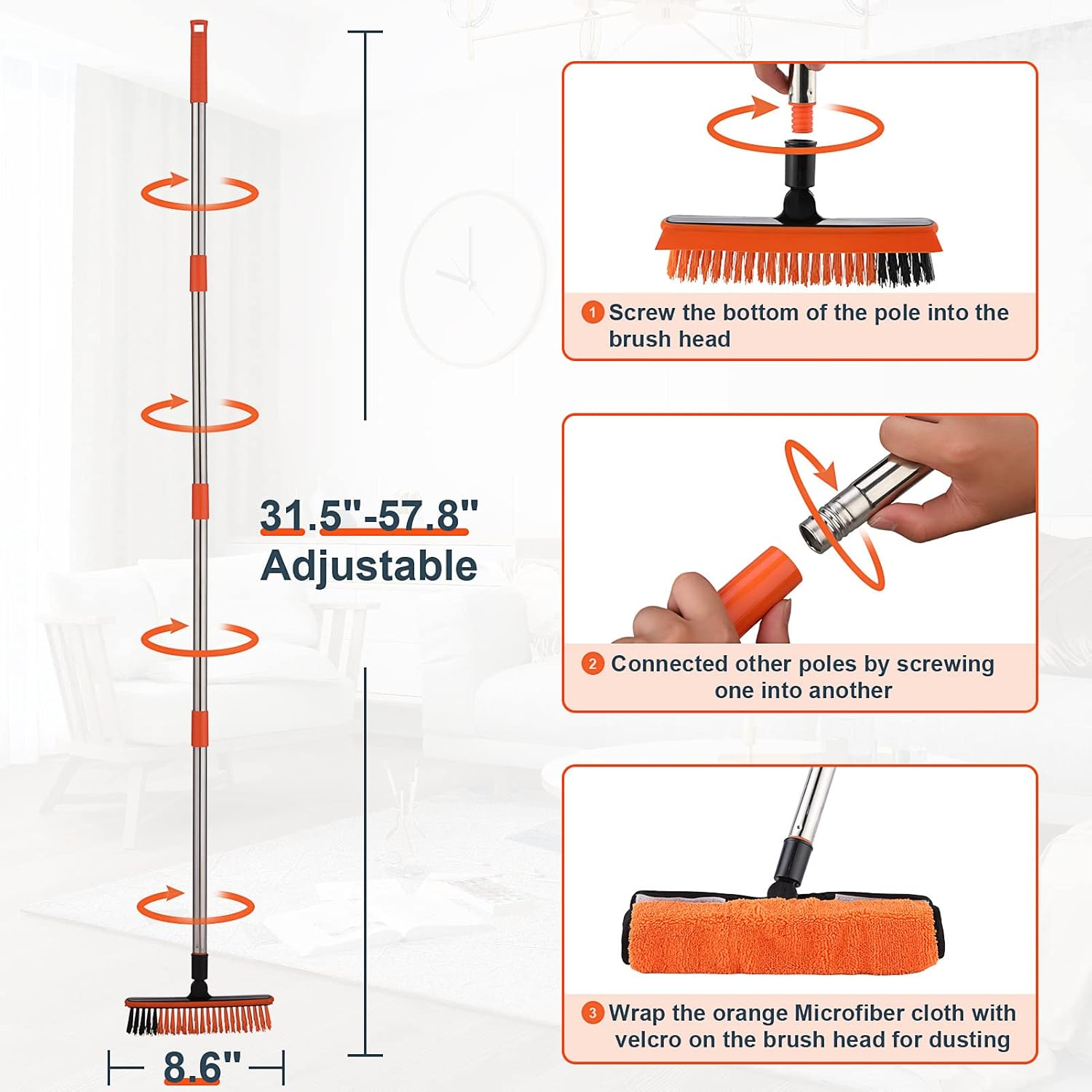 31.5"-57.8"
Adjustable

8.6"

1 Screw the bottom of the pole into the brush head

2 Connected other poles by screwing one into another

3 Wrap the orange Microfiber cloth with velcro on the brush head for dusting