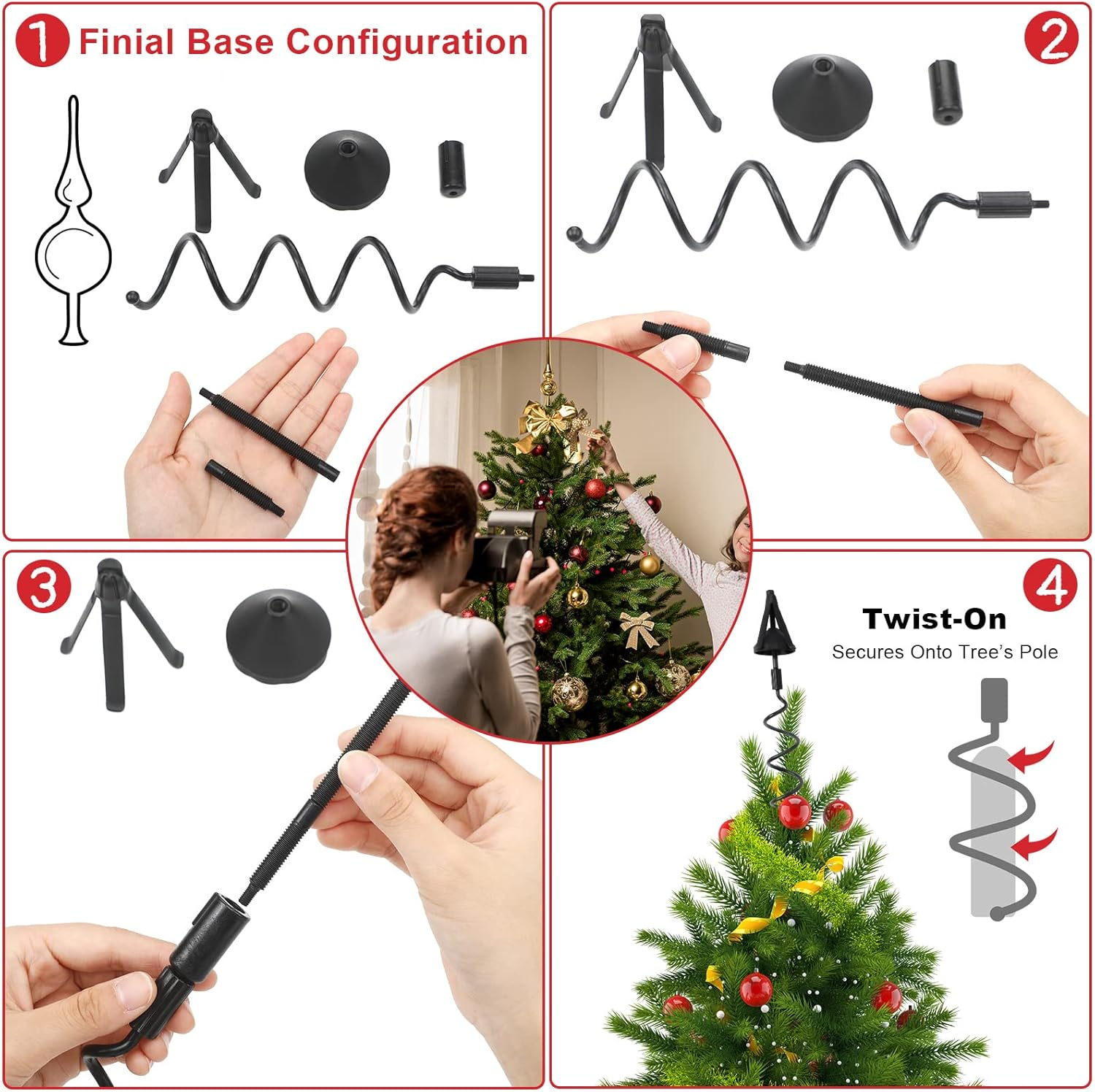 1 Finial Base Configuration

2

3

4

Twist-On
Secures Onto Tree's Pole