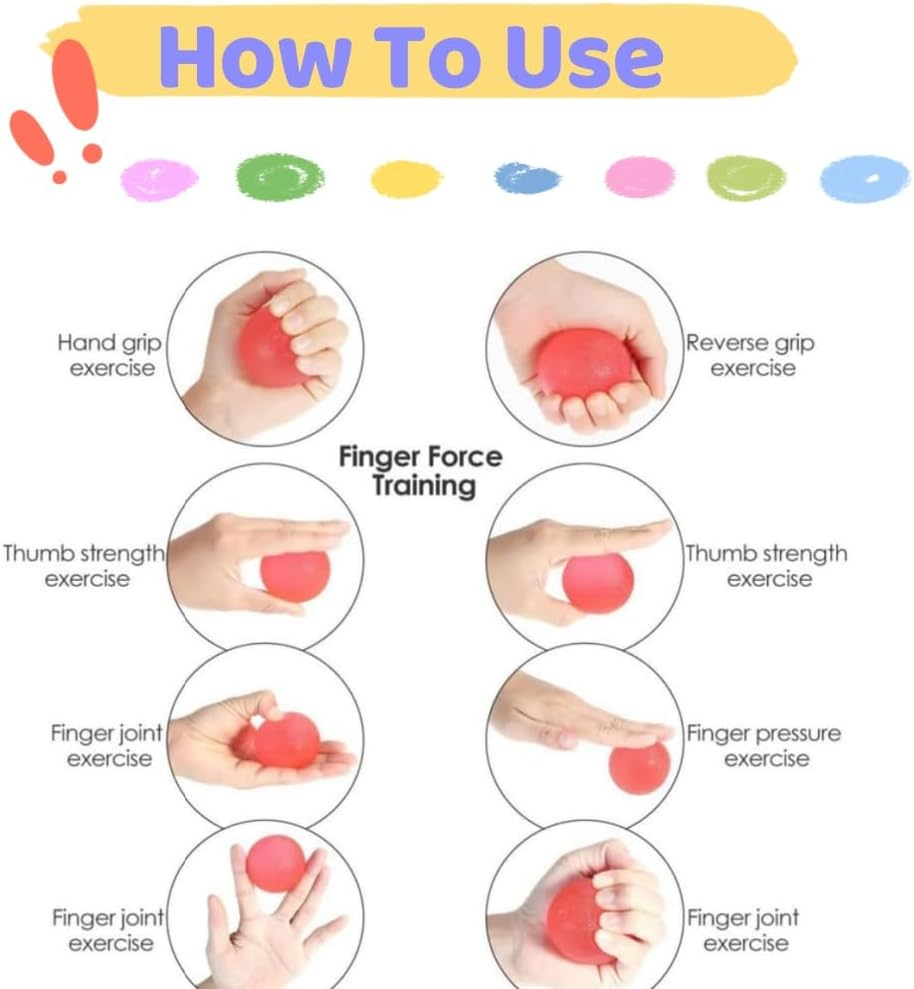 How To Use

Hand grip exercise

Reverse grip exercise

Finger Force Training

Thumb strength exercise

Thumb strength exercise

Finger joint exercise

Finger pressure exercise

Finger joint exercise

Finger joint exercise