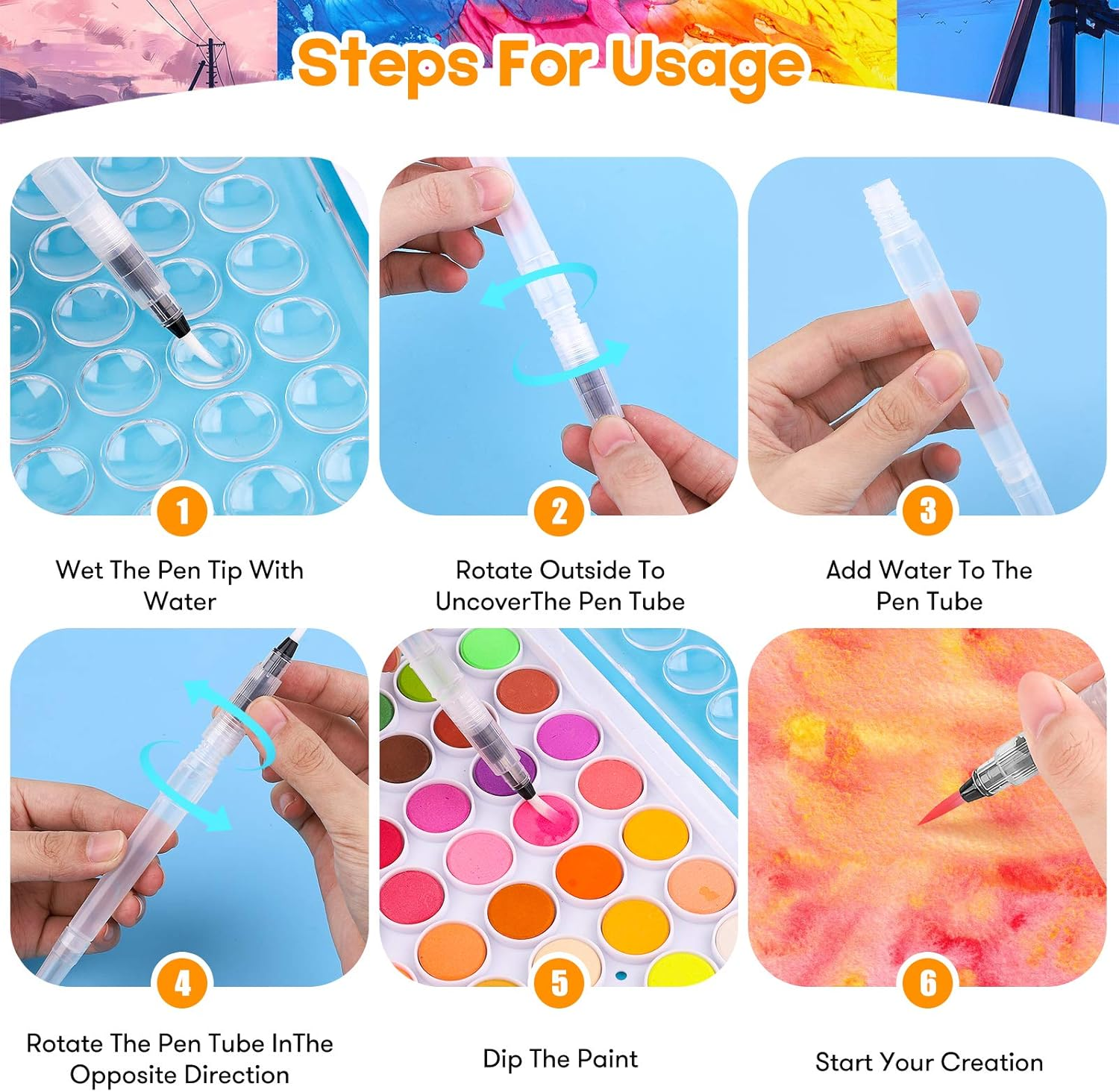 Steps For Usage

1

Wet The Pen Tip With Water

2

Rotate Outside To UncoverThe Pen Tube

3

Add Water To The Pen Tube

4

Rotate The Pen Tube InThe Opposite Direction

5

Dip The Paint

6

Start Your Creation