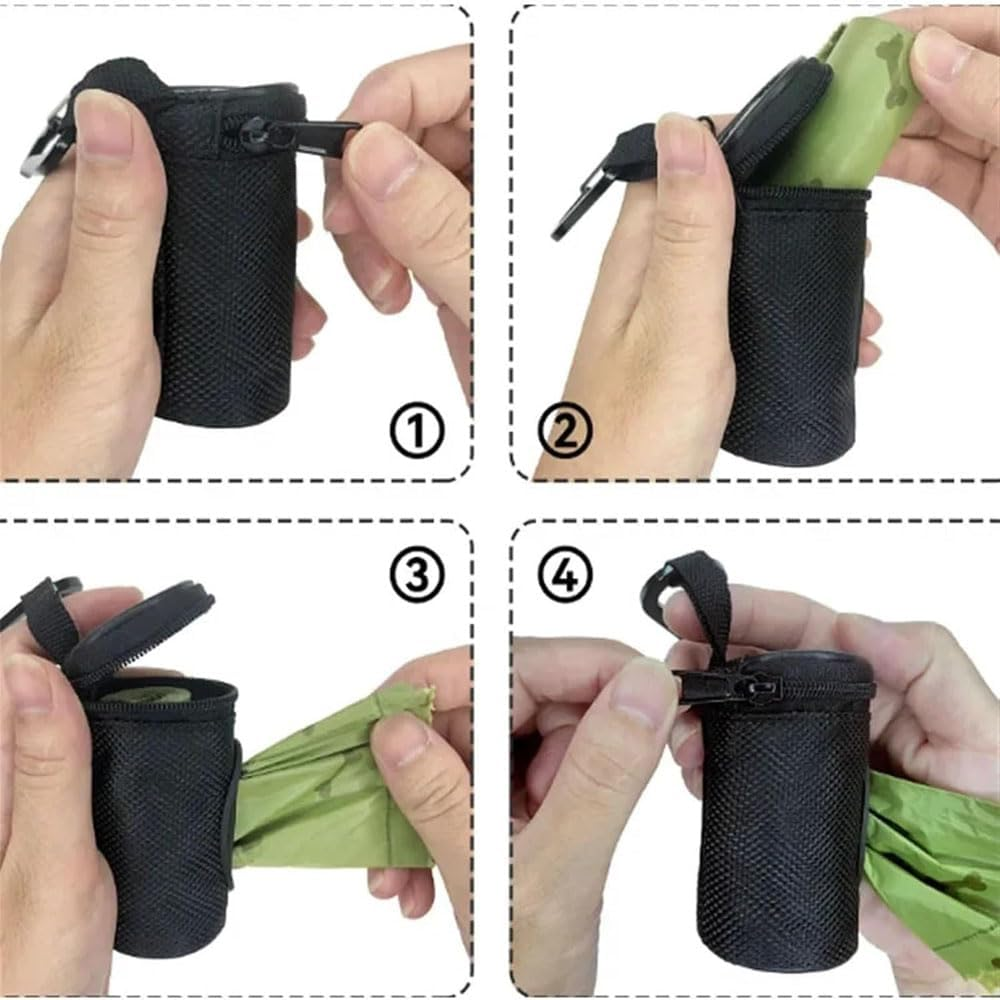 ①
②
③
④